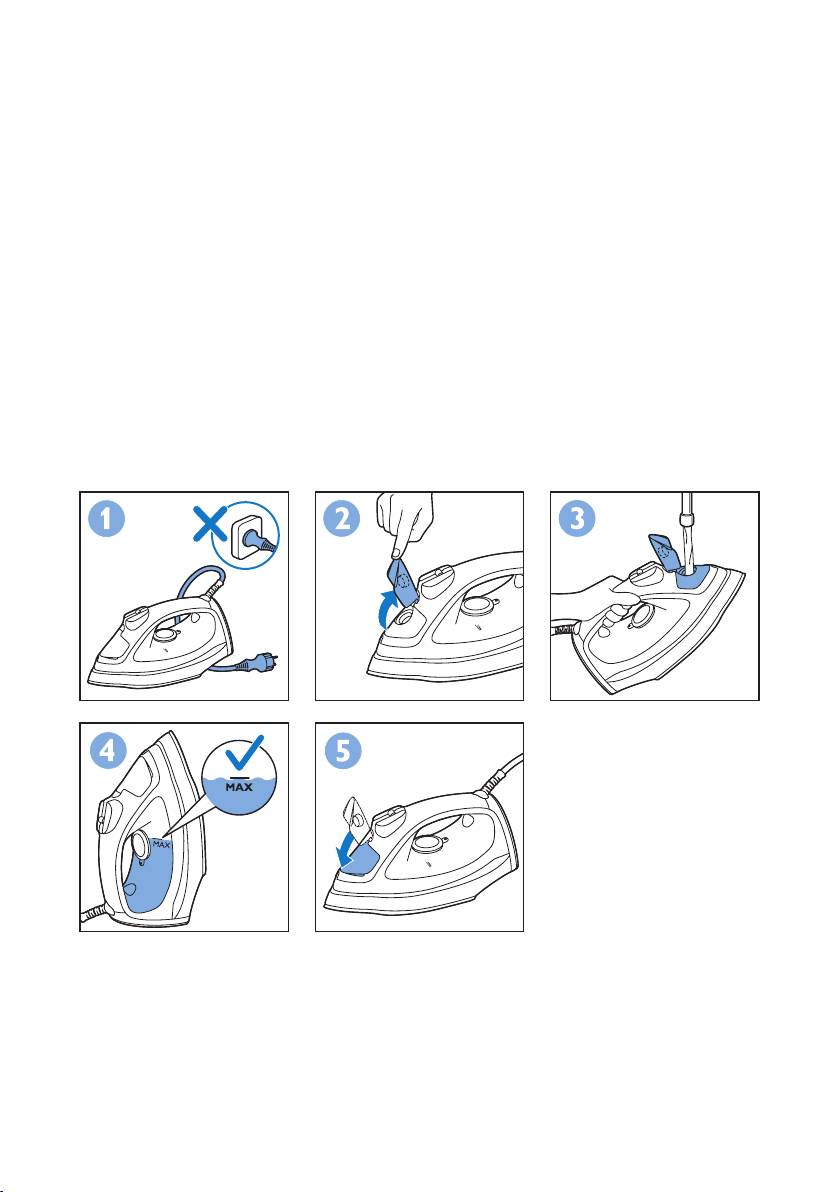 1

2

3

4

MAX

MAX

5