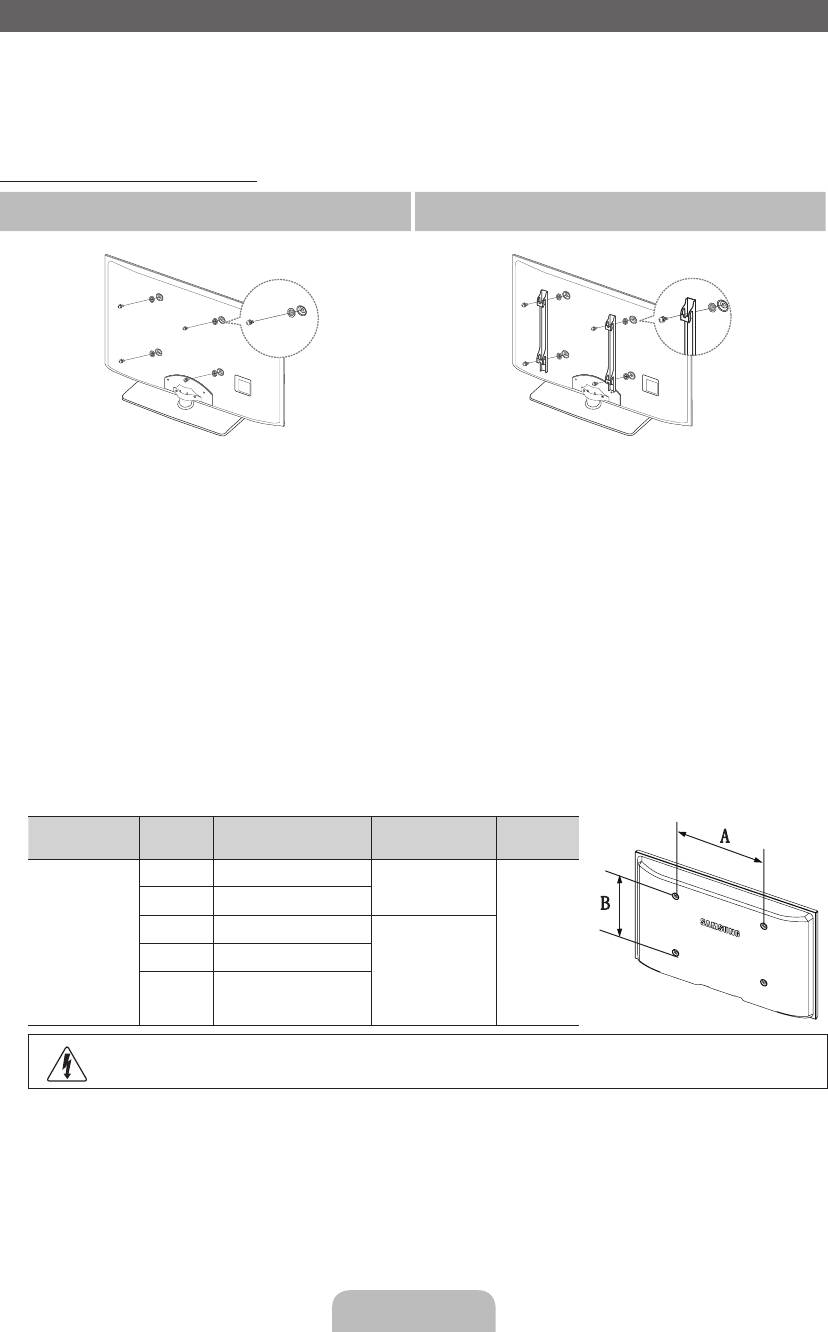 A

B

SAMSUNG