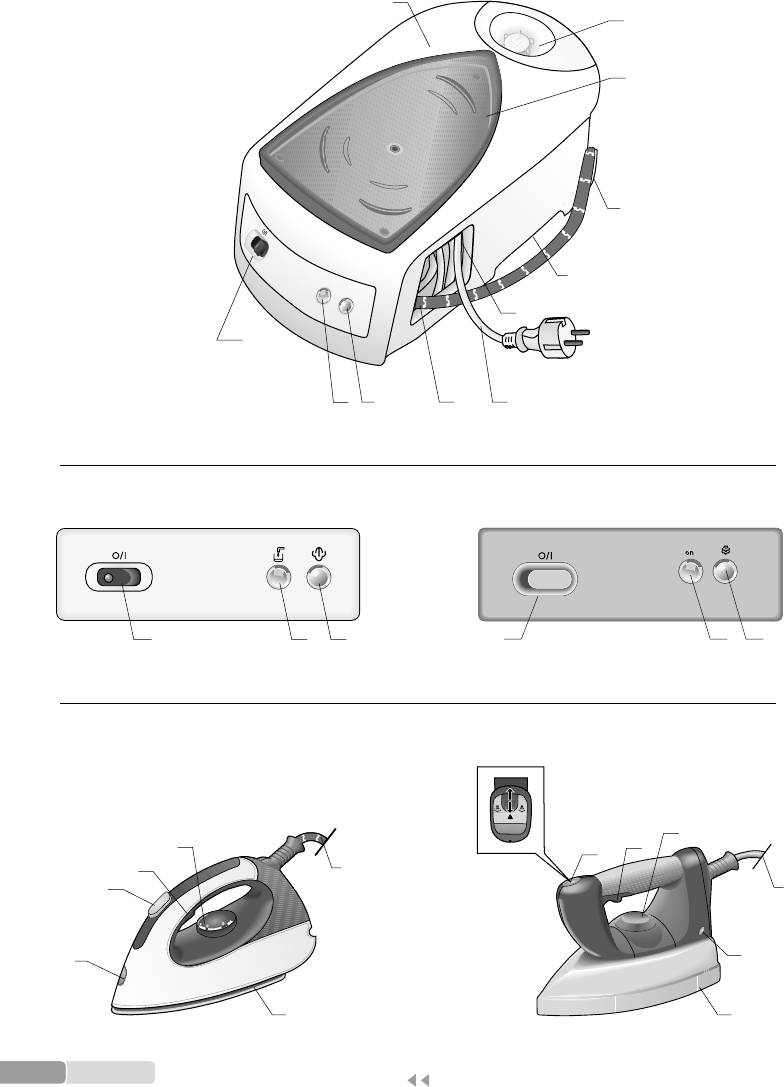 O/I

O/I

on