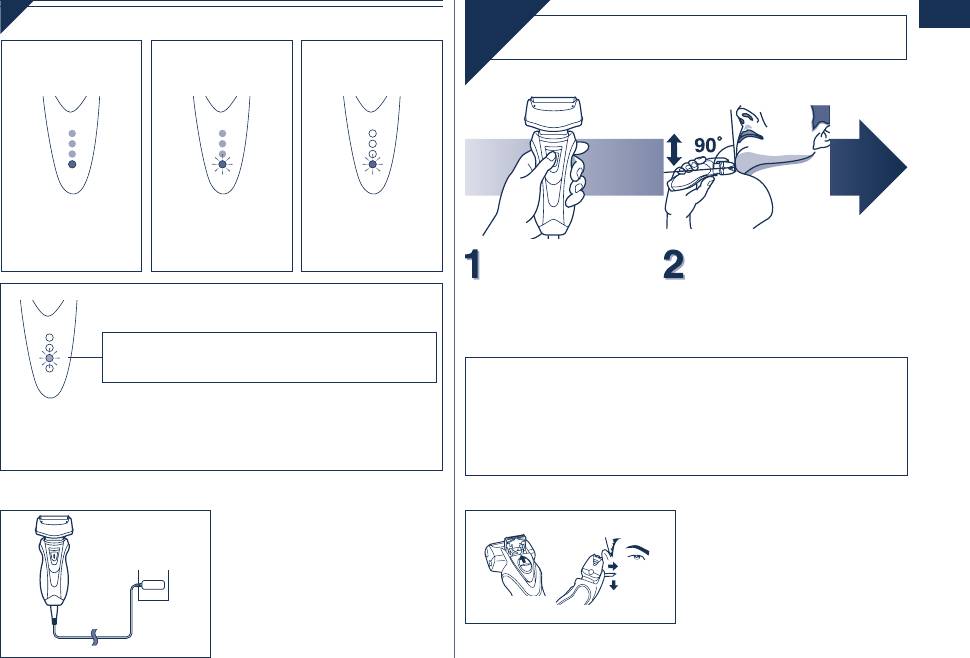 90°

1

2