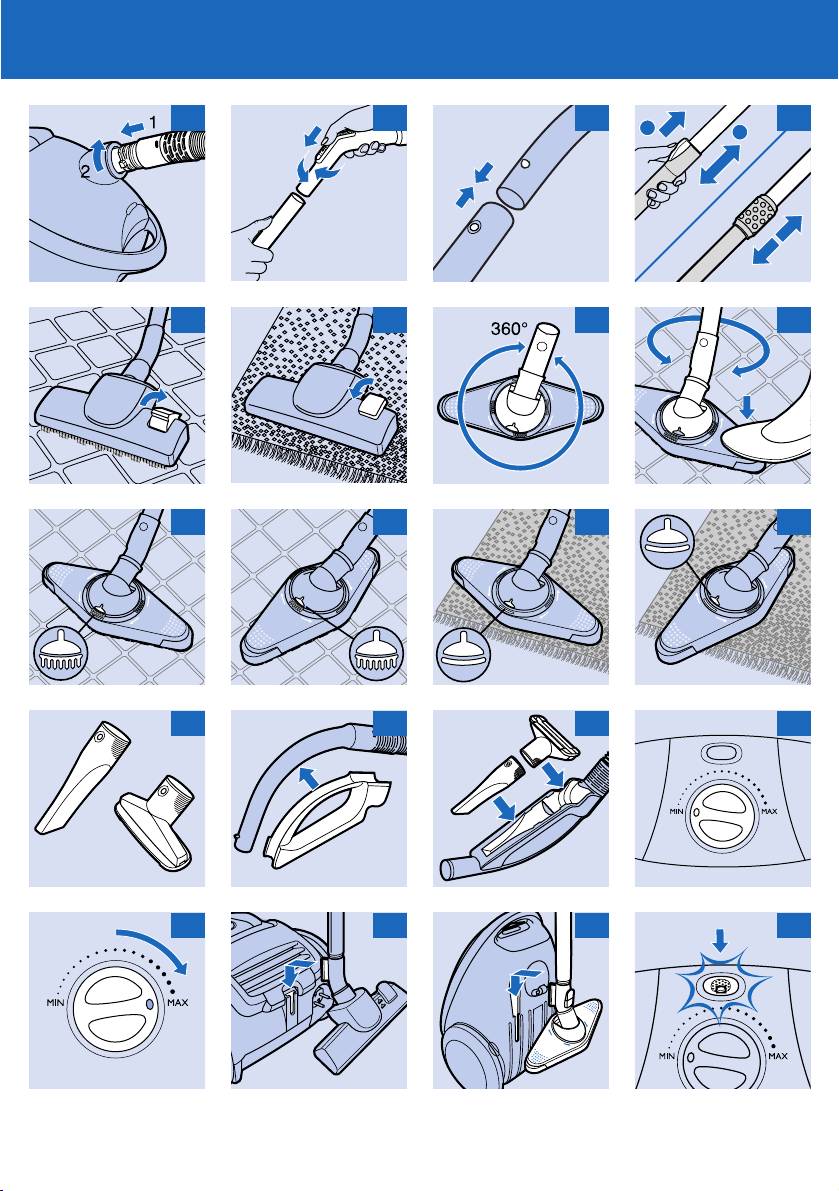 1
2

360°

MIN MAX

MIN MAX

MIN MAX