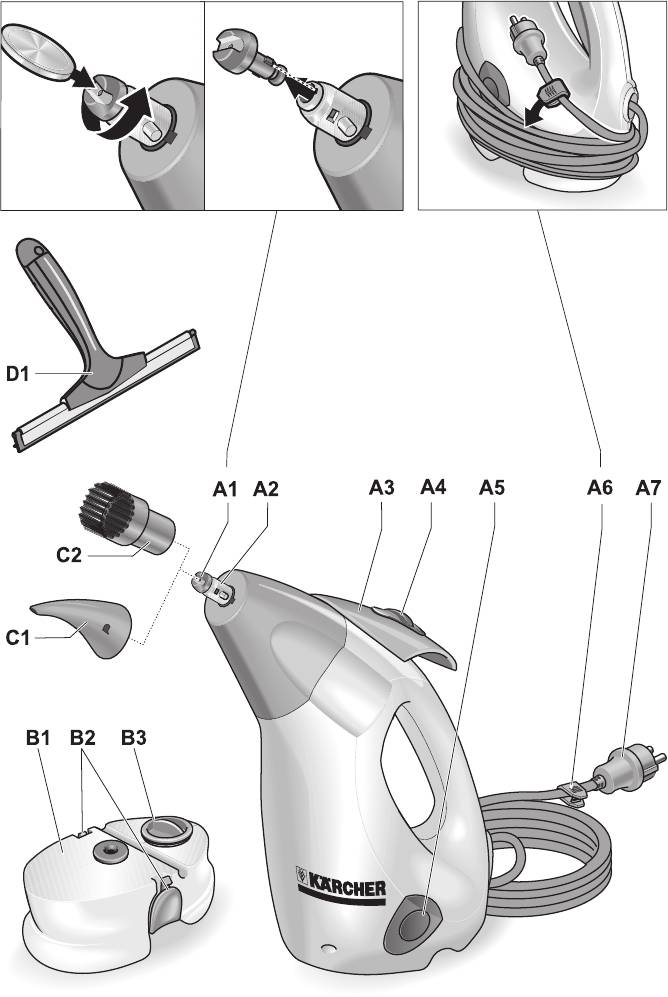 D1

A1 A2 A3 A4 A5 A6 A7

C2

C1

B1 B2 B3

KÄRCHER