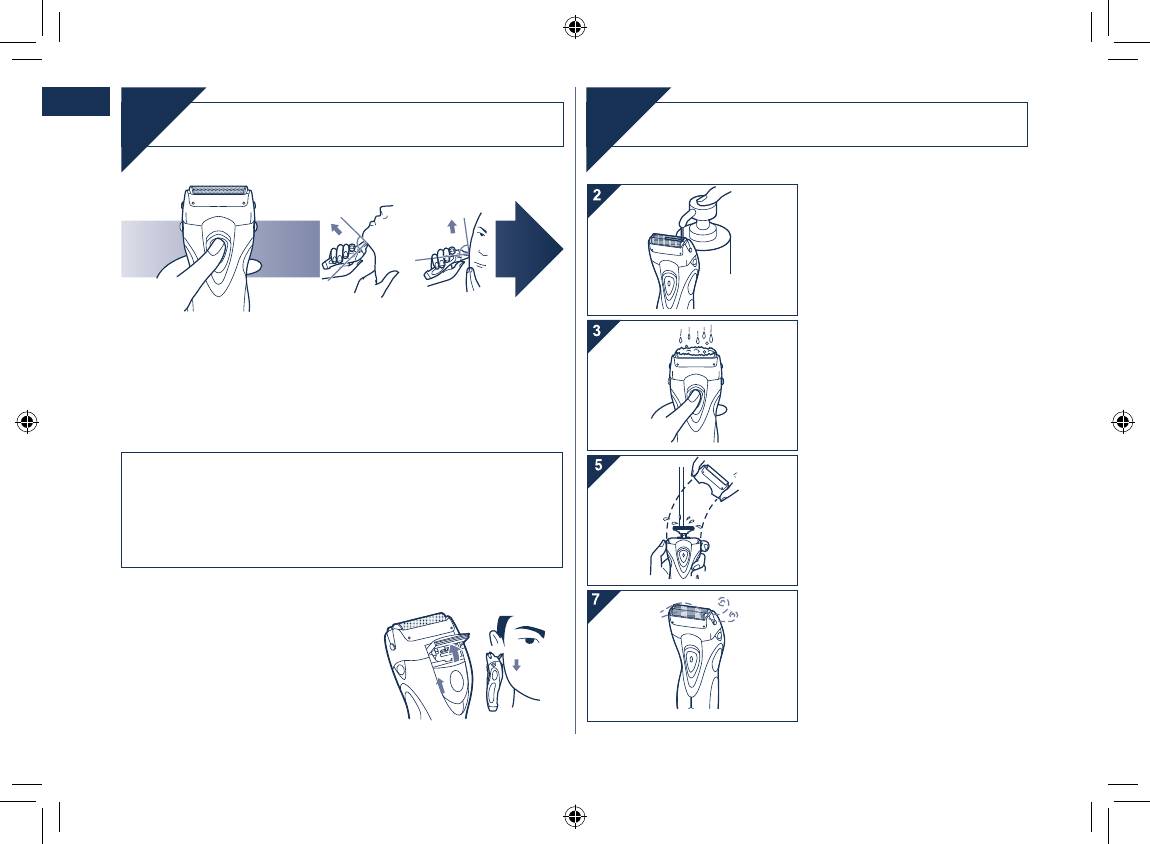 2

3

5

7