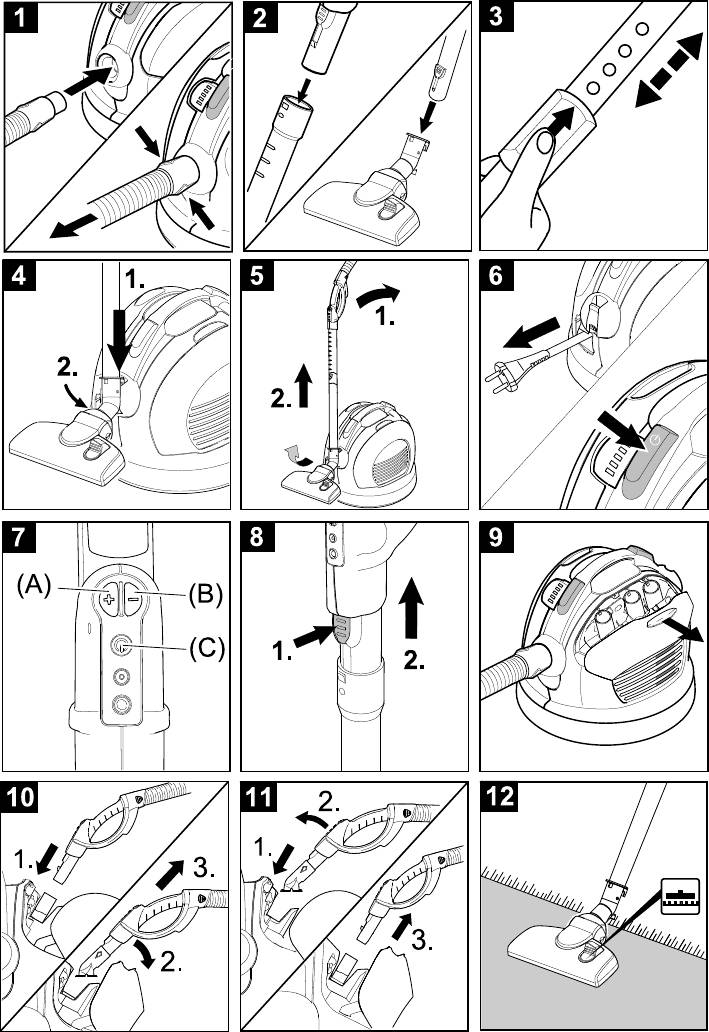 1

2

3

4

1.

2.

5

1.

2.

6

7

(A)

(B)

(C)

8

1.

2.

9

10

1.

3.

2.

11

2.

1.

3.

12