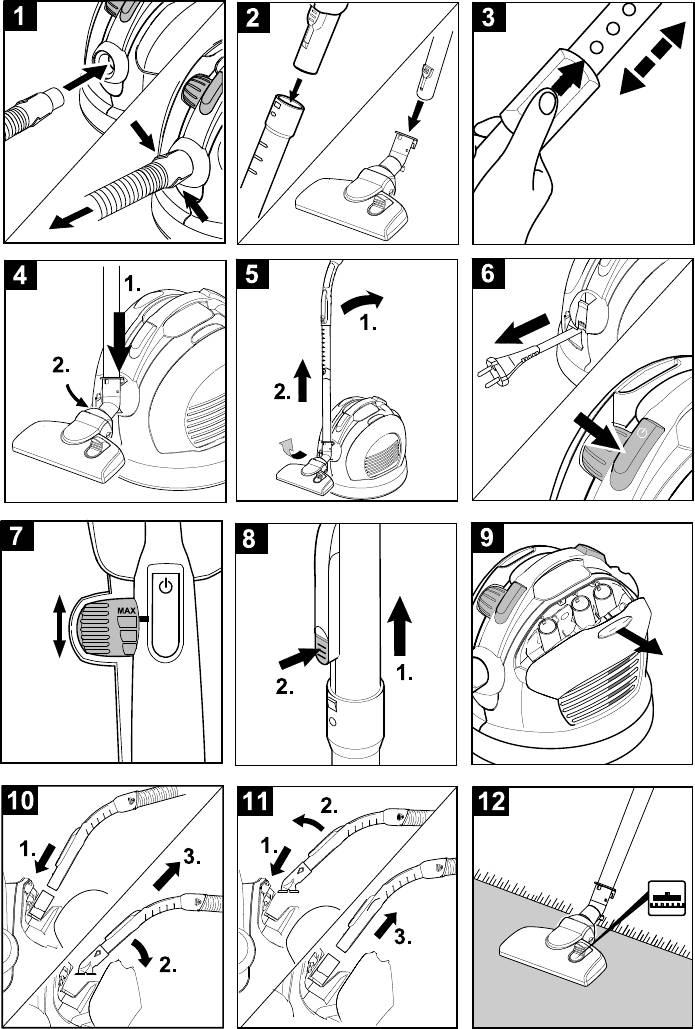 1

2

3

4
1.
2.

5
1.
2.

6

7
MAX

8
1.
2.

9

10
1.
3.
2.

11
2.
1.
3.

12