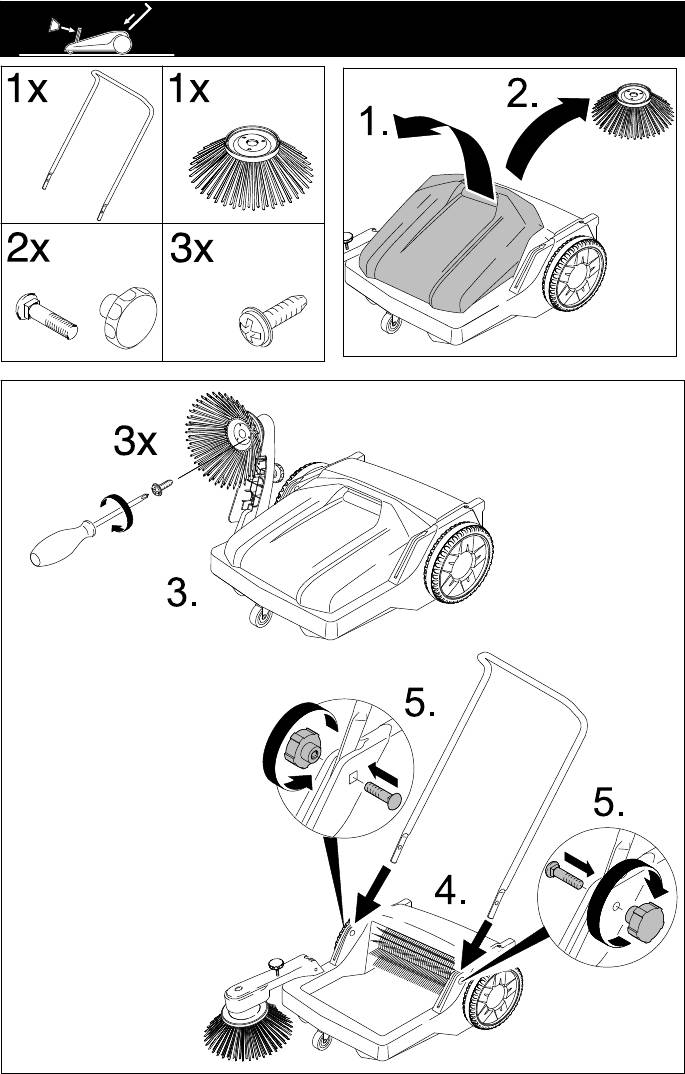 1x
1x
2x
3x
1.
2.
3x
3.
5.
5.
4.