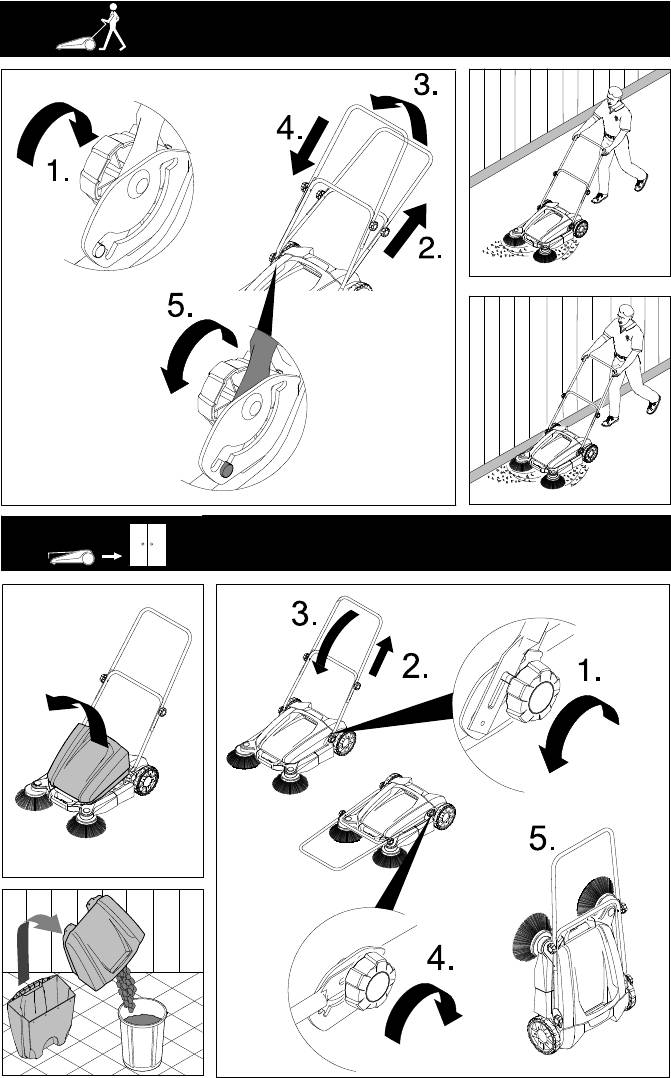 3.
4.
1.
2.
5.

3.
2.
1.
5.
4.