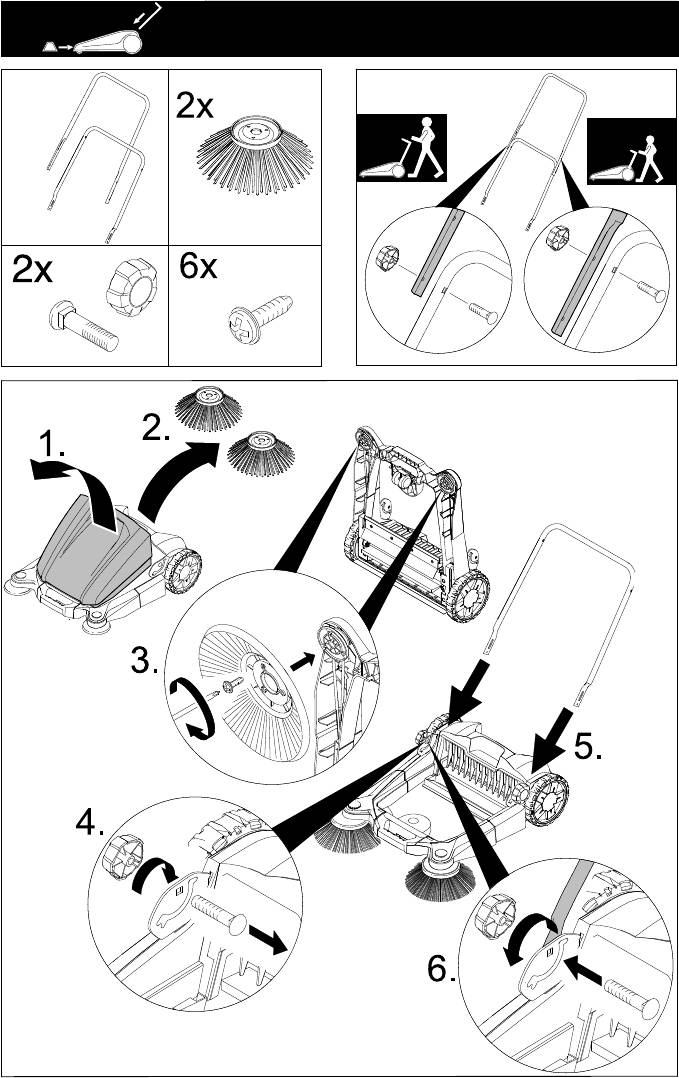 2x

2x

6x

1.

2.

3.

4.

5.

6.