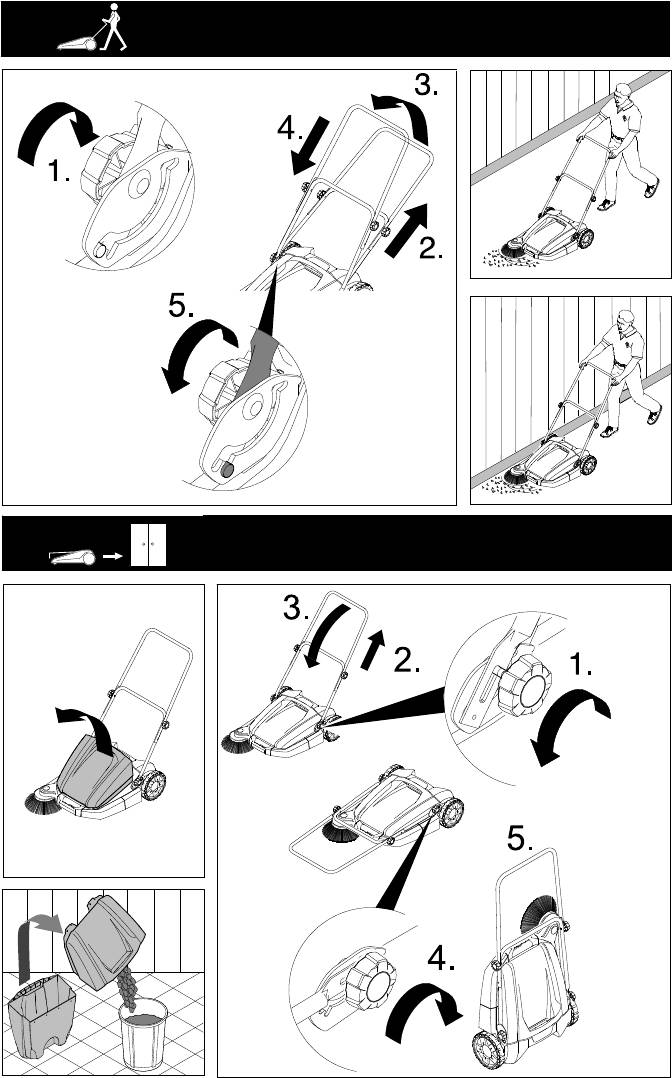 3.

4.

1.

2.

5.

3.

2.

1.

5.

4.