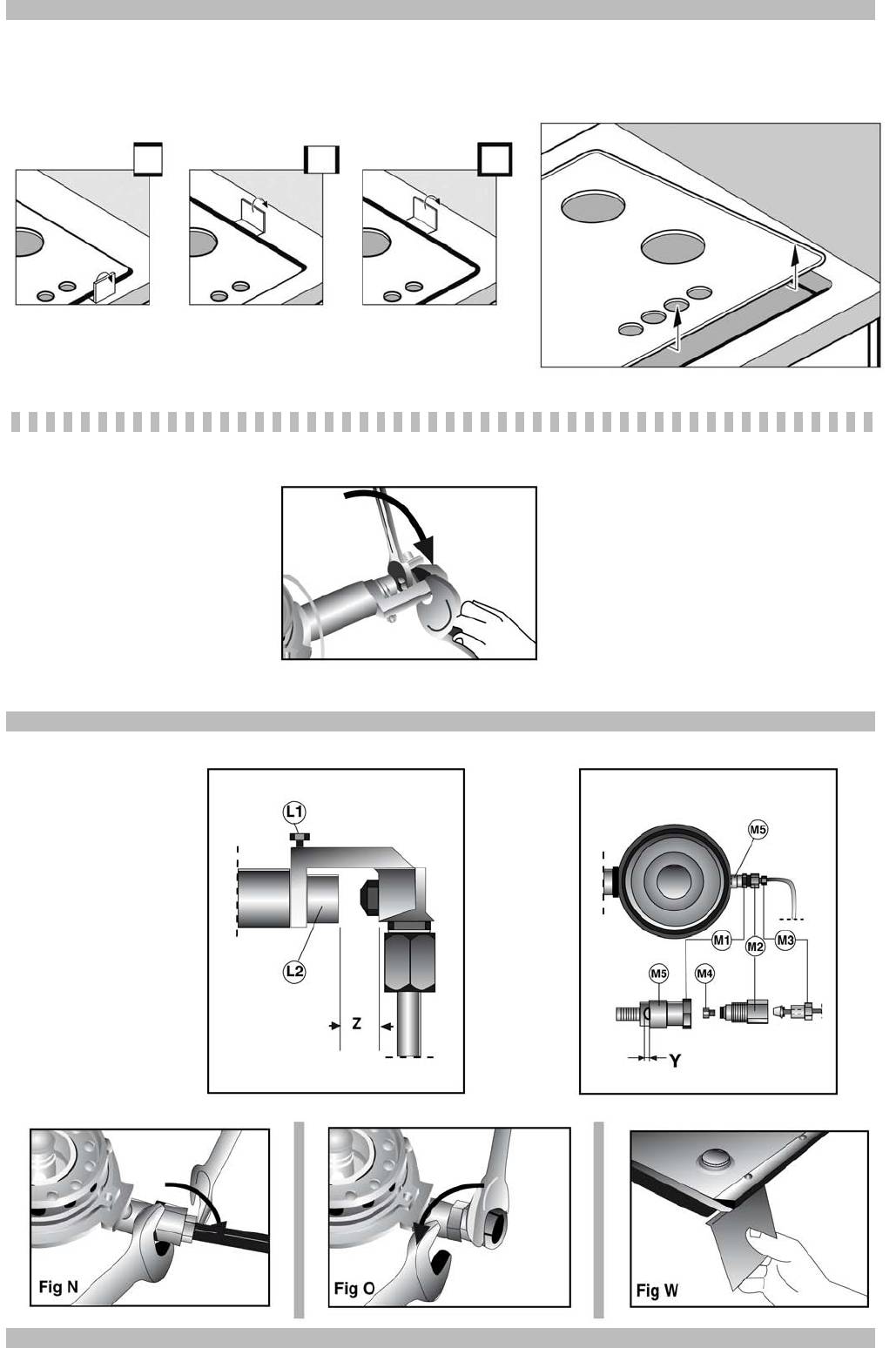 L1

L2

Z

M5

M1

M2

M3

M5

M4

Y

Fig N

Fig O

Fig W