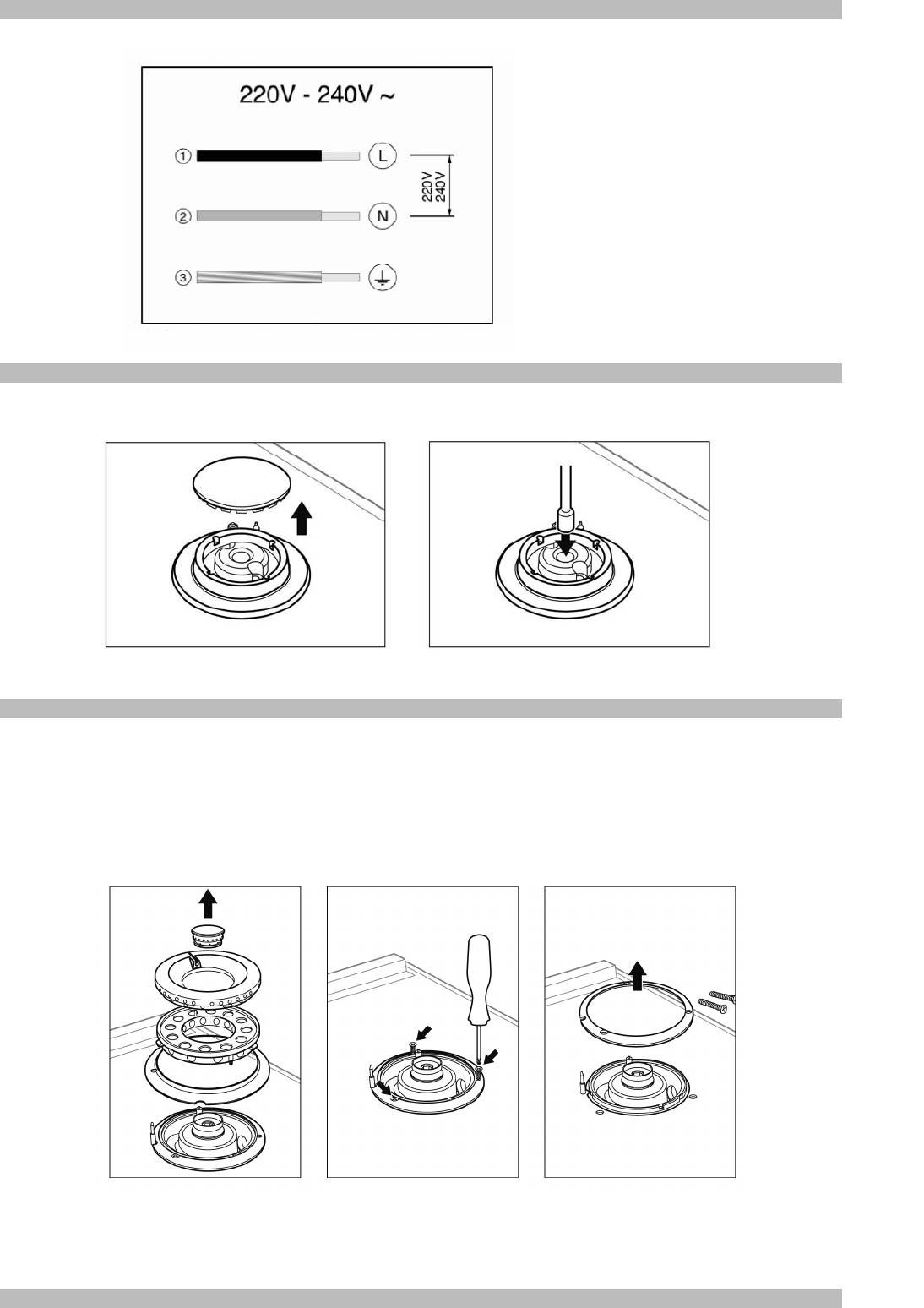 220V - 240V ~

1

L

2

N

3

220V
240V