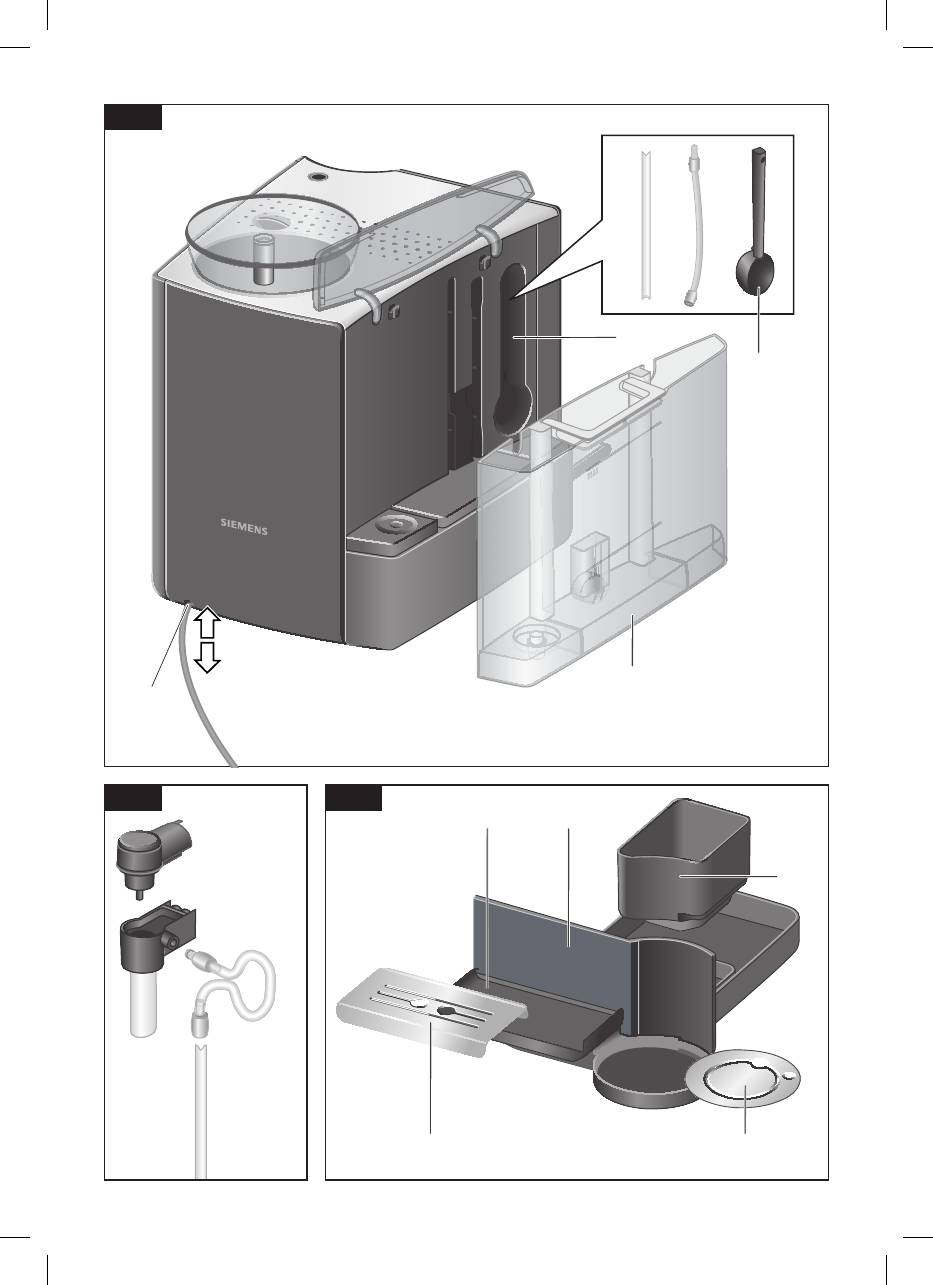 SIEMENS