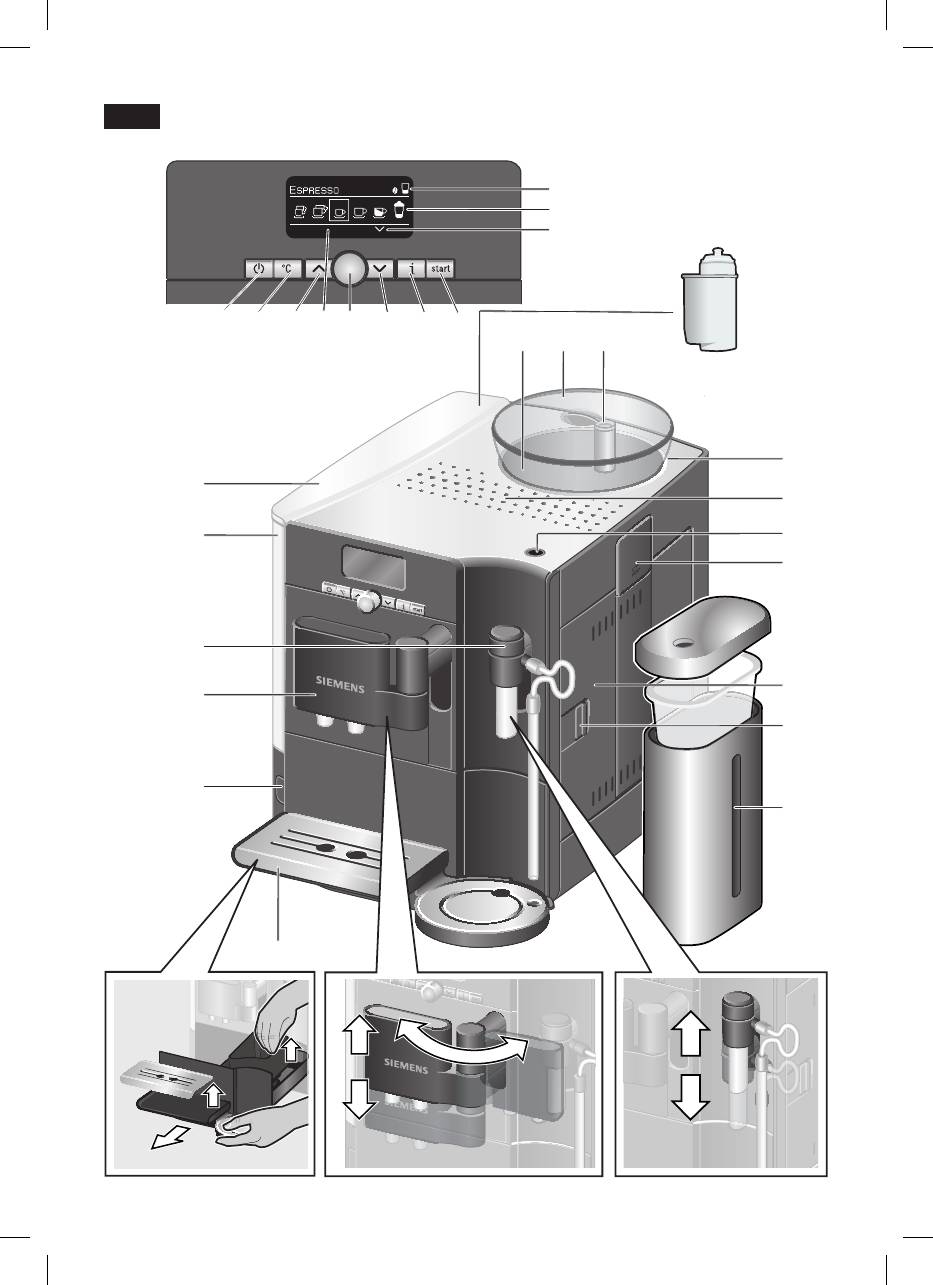 ESPRESSO

°C

i

start

SIEMENS

SIEMENS