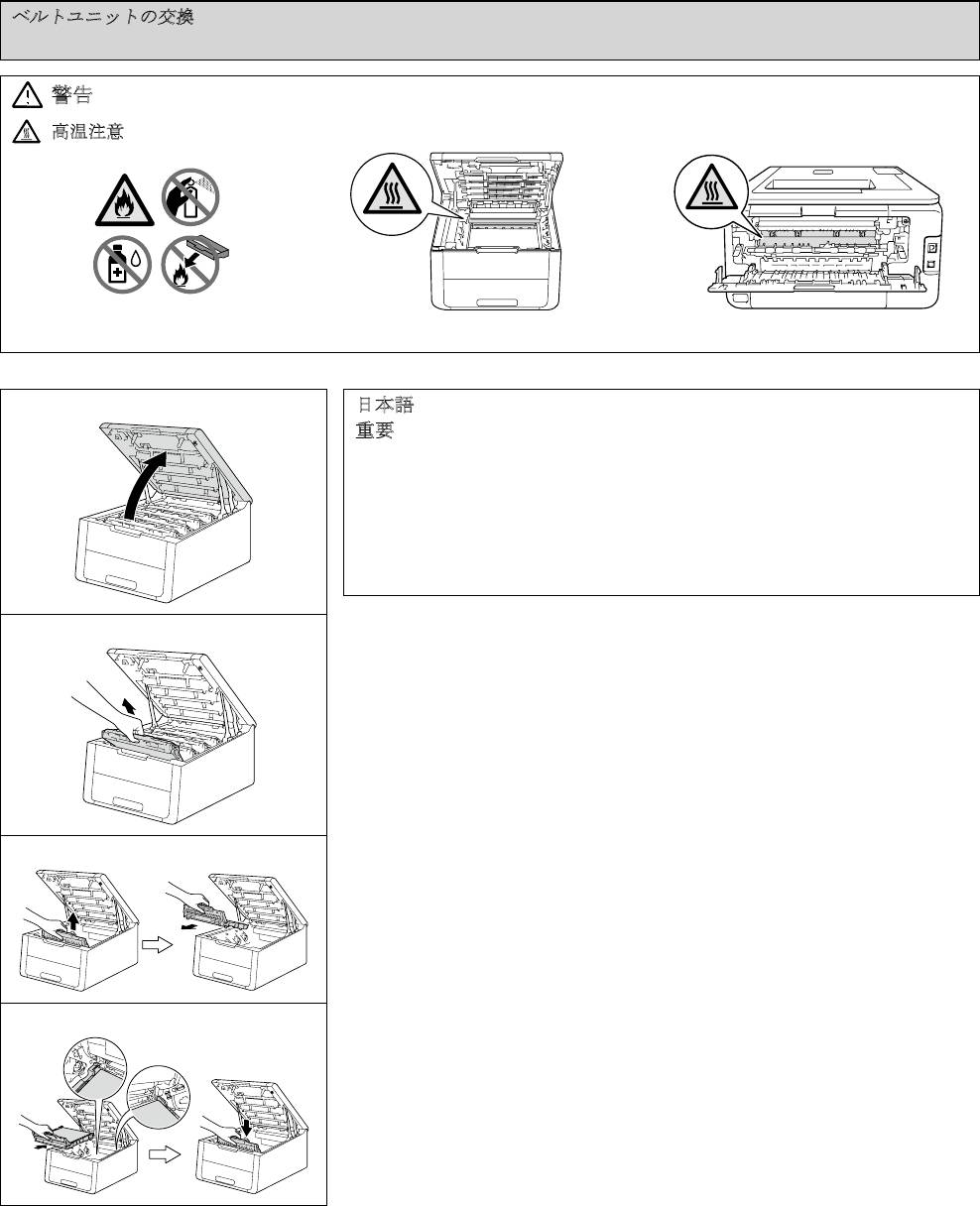 ベルトユニットの交換

警告

高温注意

日本語

重要