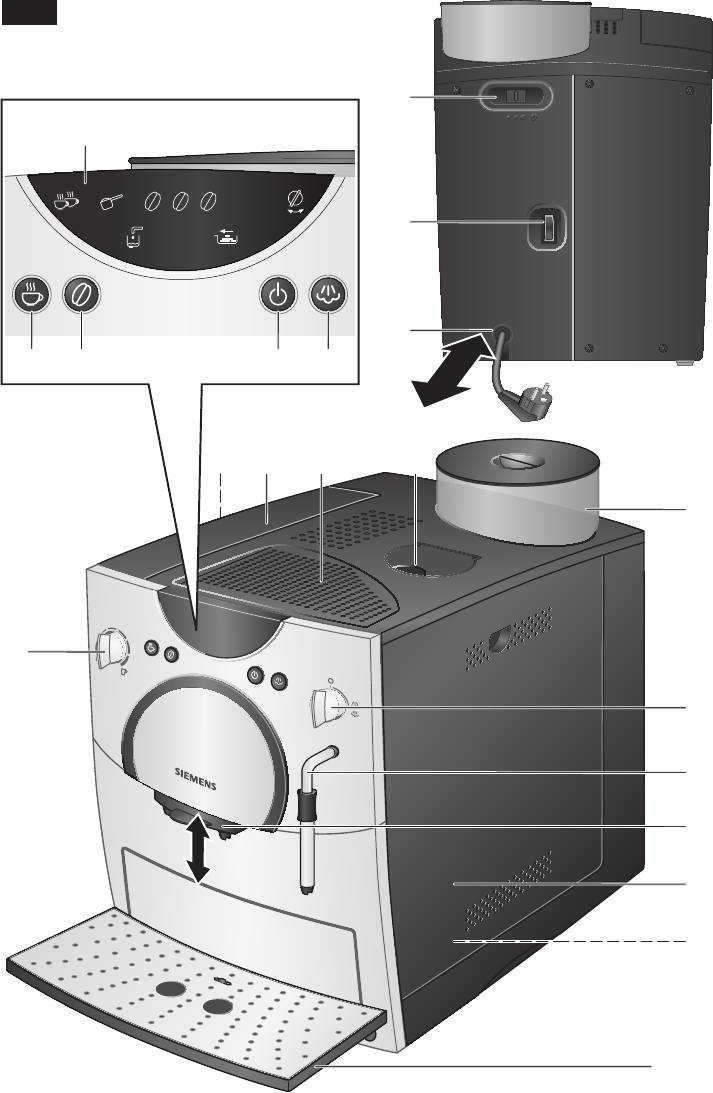 SIEMENS