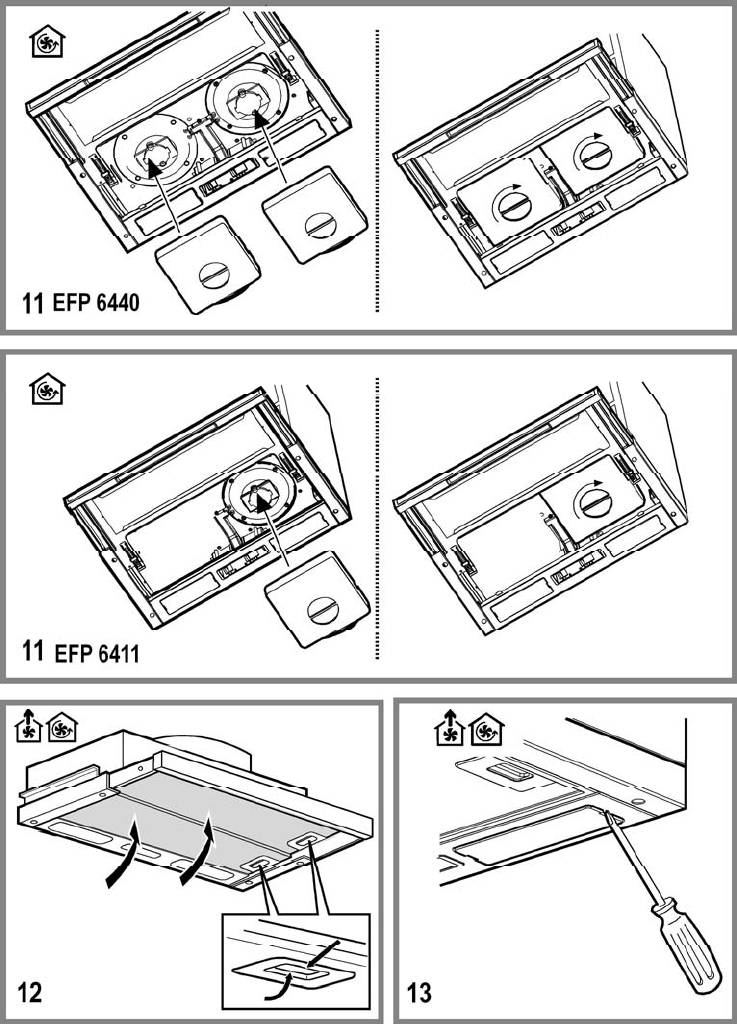 11 EFP 6440

11 EFP 6411

12

13