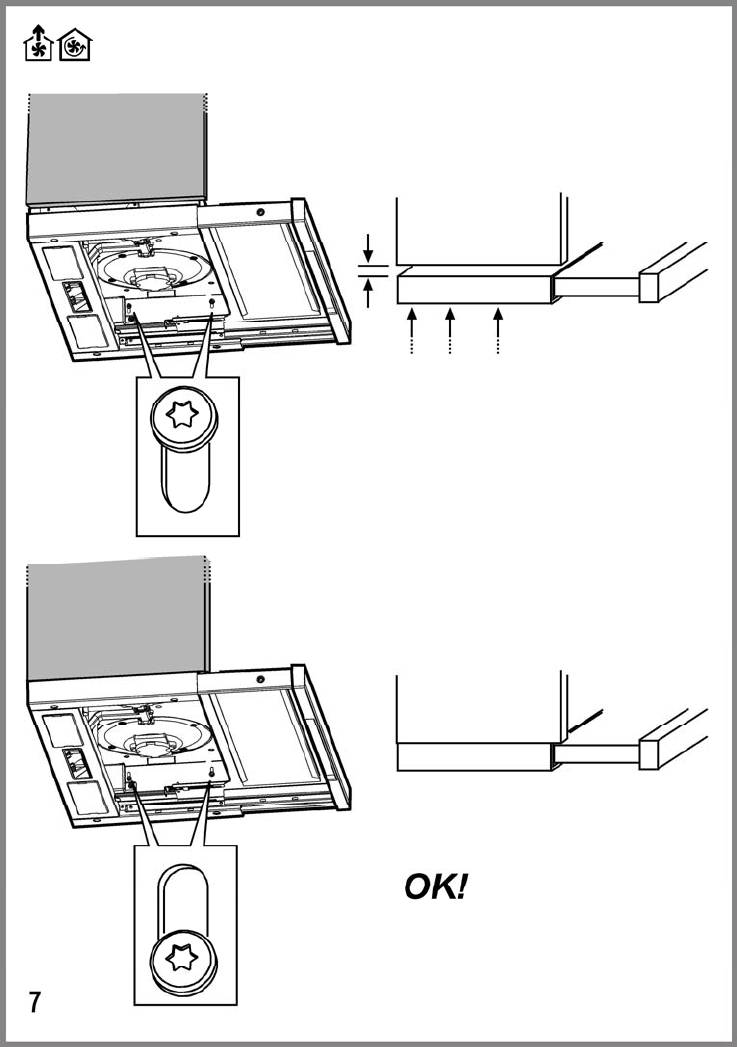 OK!

7