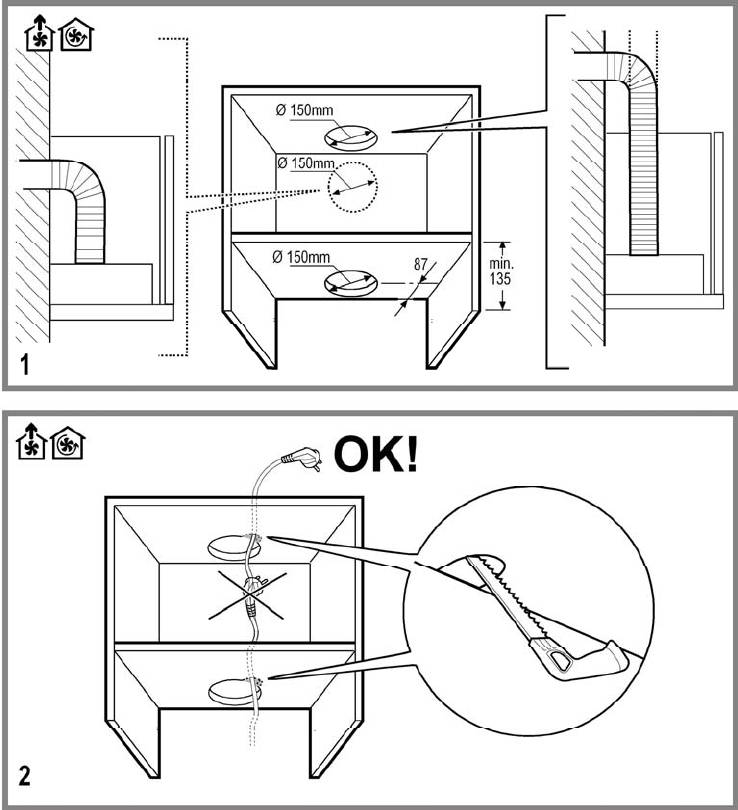 Ø 150mm

Ø 150mm

Ø 150mm

87

min. 135

1

OK!

2