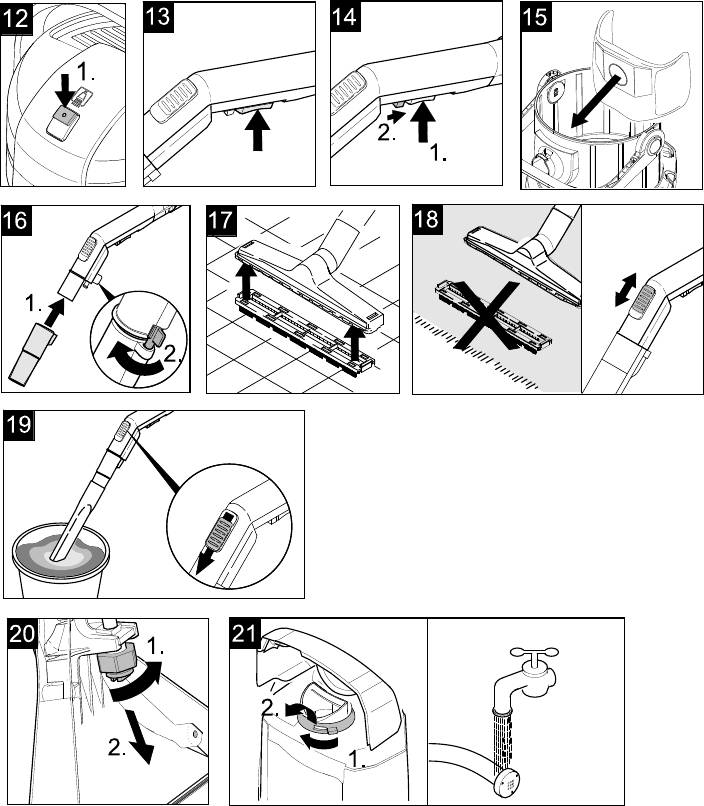 12
1.

13

14
2.
1.

15

16
1.
2.

17

18

19

20
1.
2.

21
2.
1.