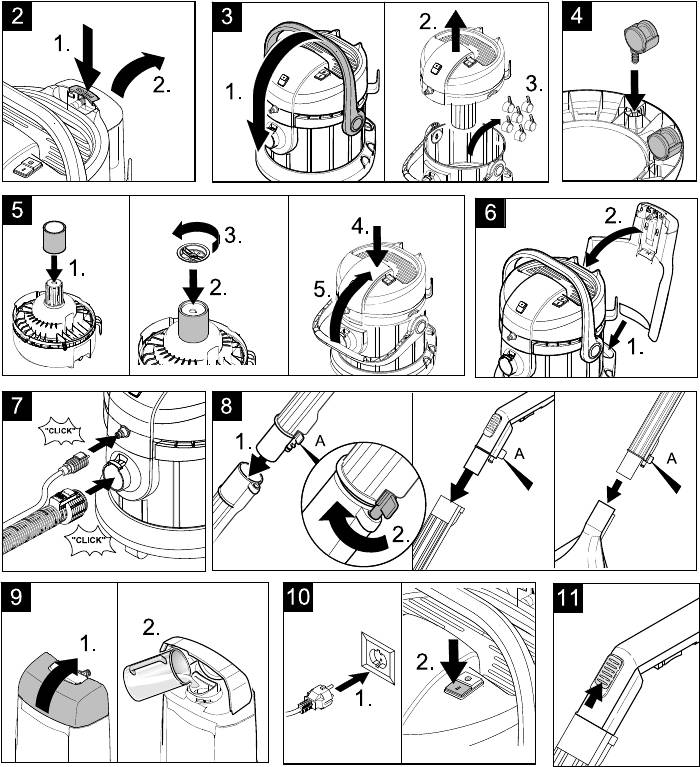 2
1.
2.

3
1.
2.
3.

4

5
1.
3.
2.
4.
5.

6
2.
1.

7
"CLICK"
"CLICK"

8
1.
A
2.
A
A

9
1.
2.

10
1.
2.

11