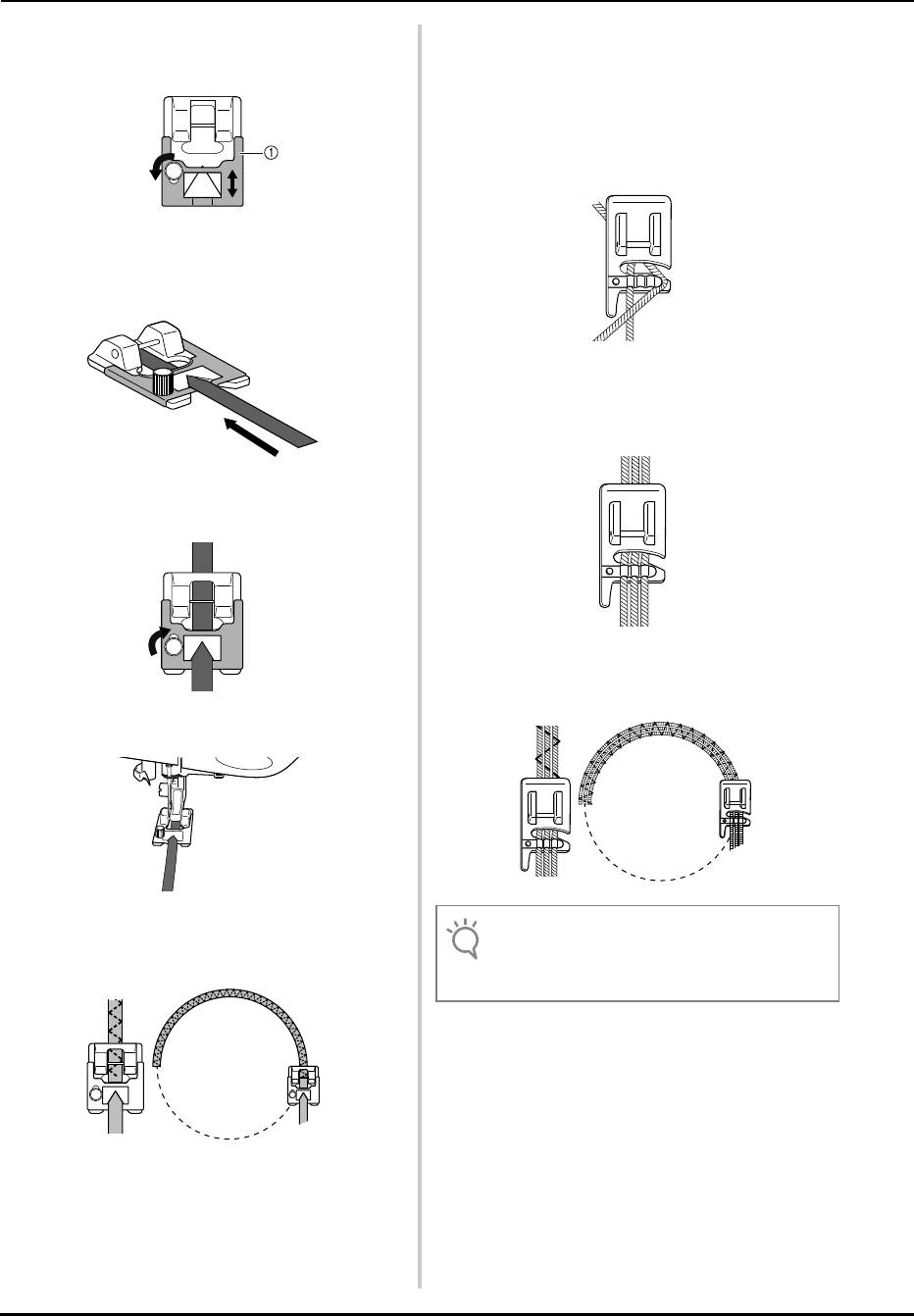 ①