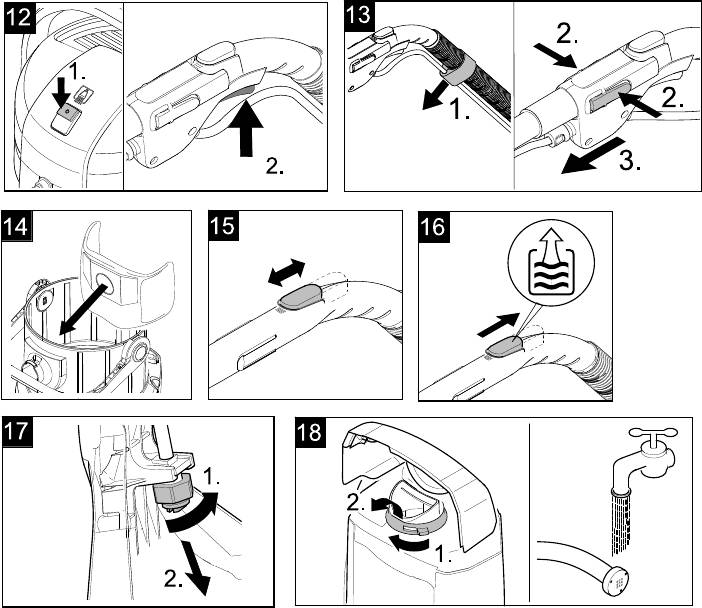 12
1.
2.

13
1.
2.
2.
3.

14

15

16

17
1.
2.

18
2.
1.