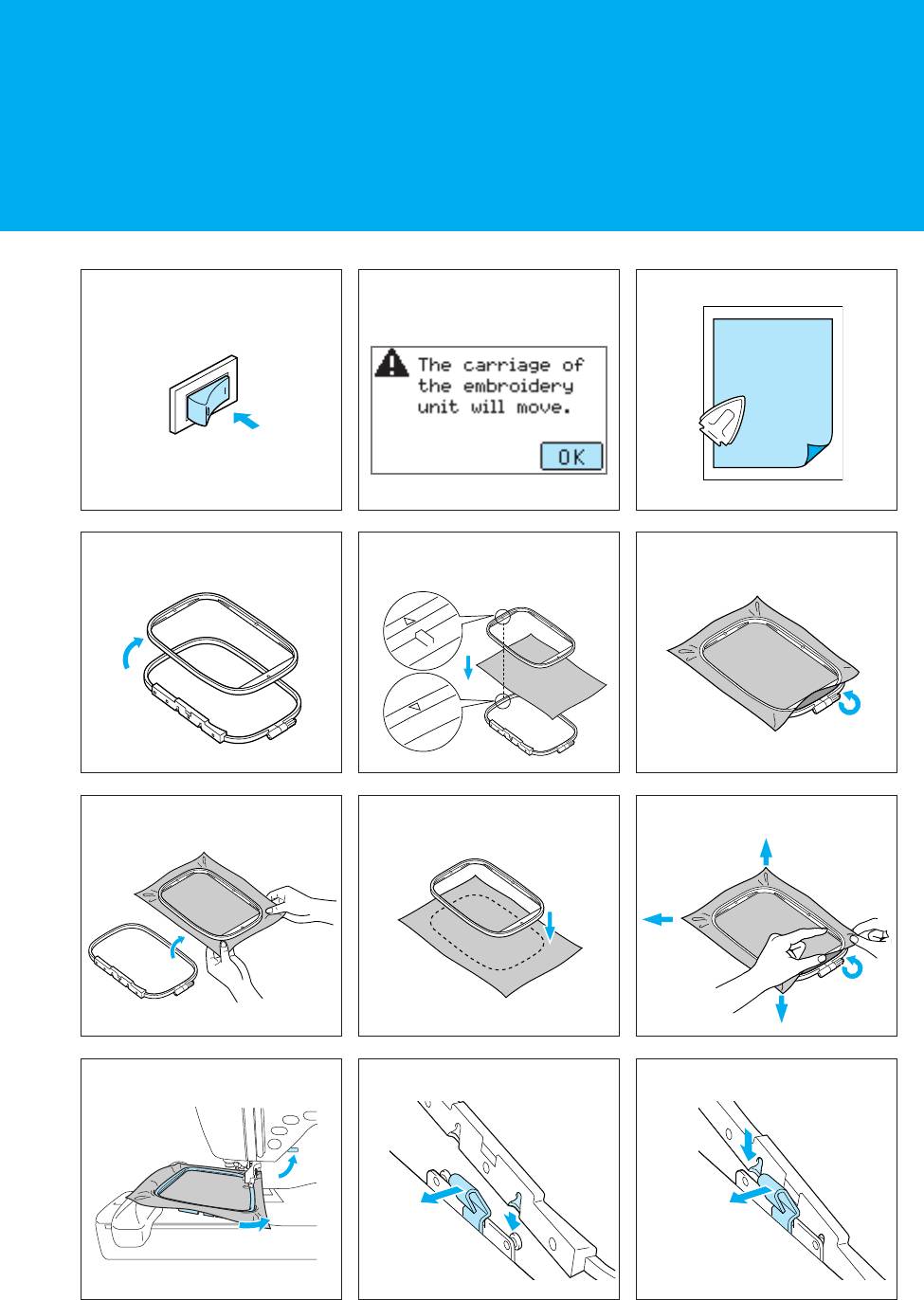 The carriage of the embroidery unit will move.

OK