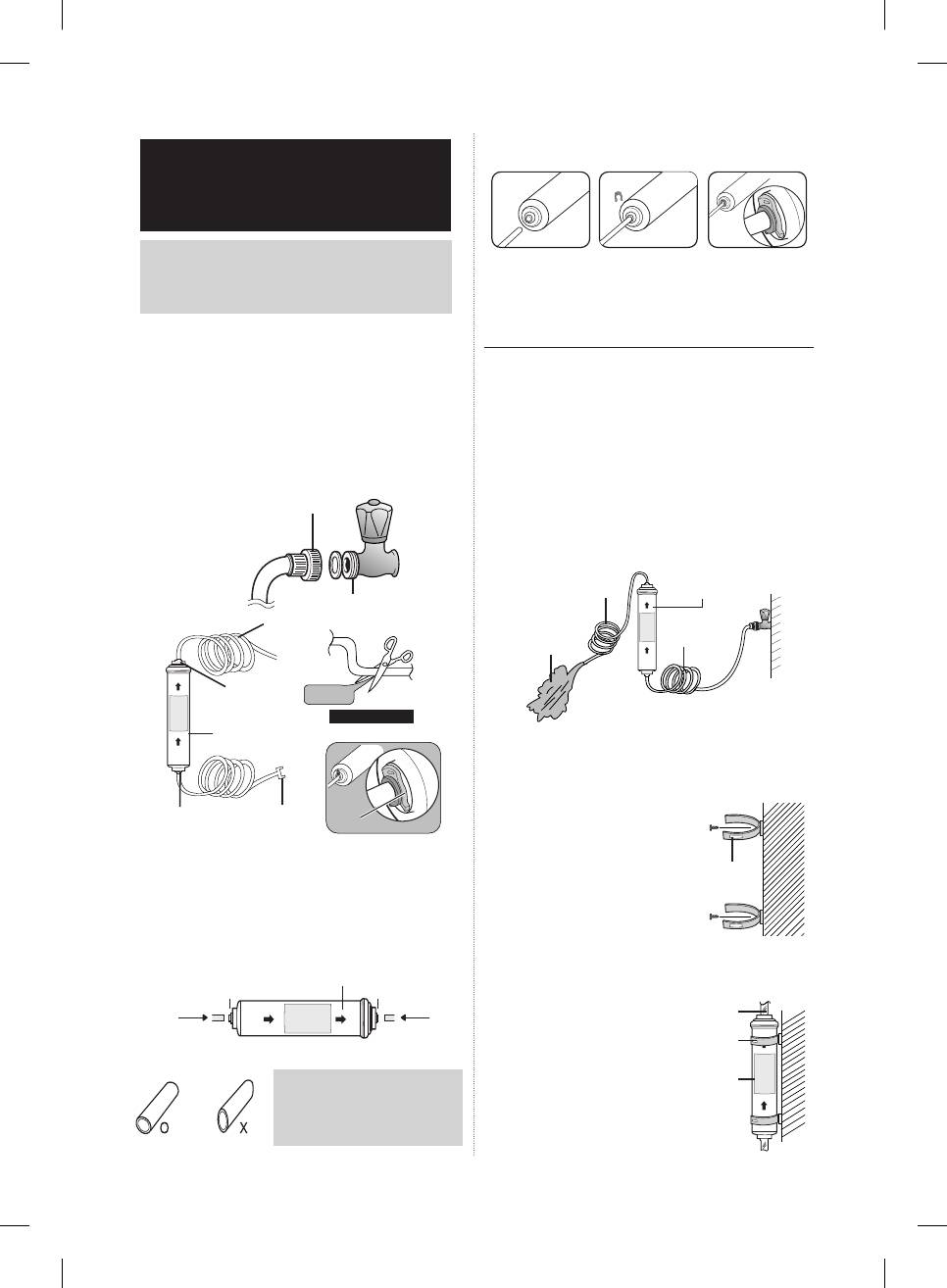 O

X