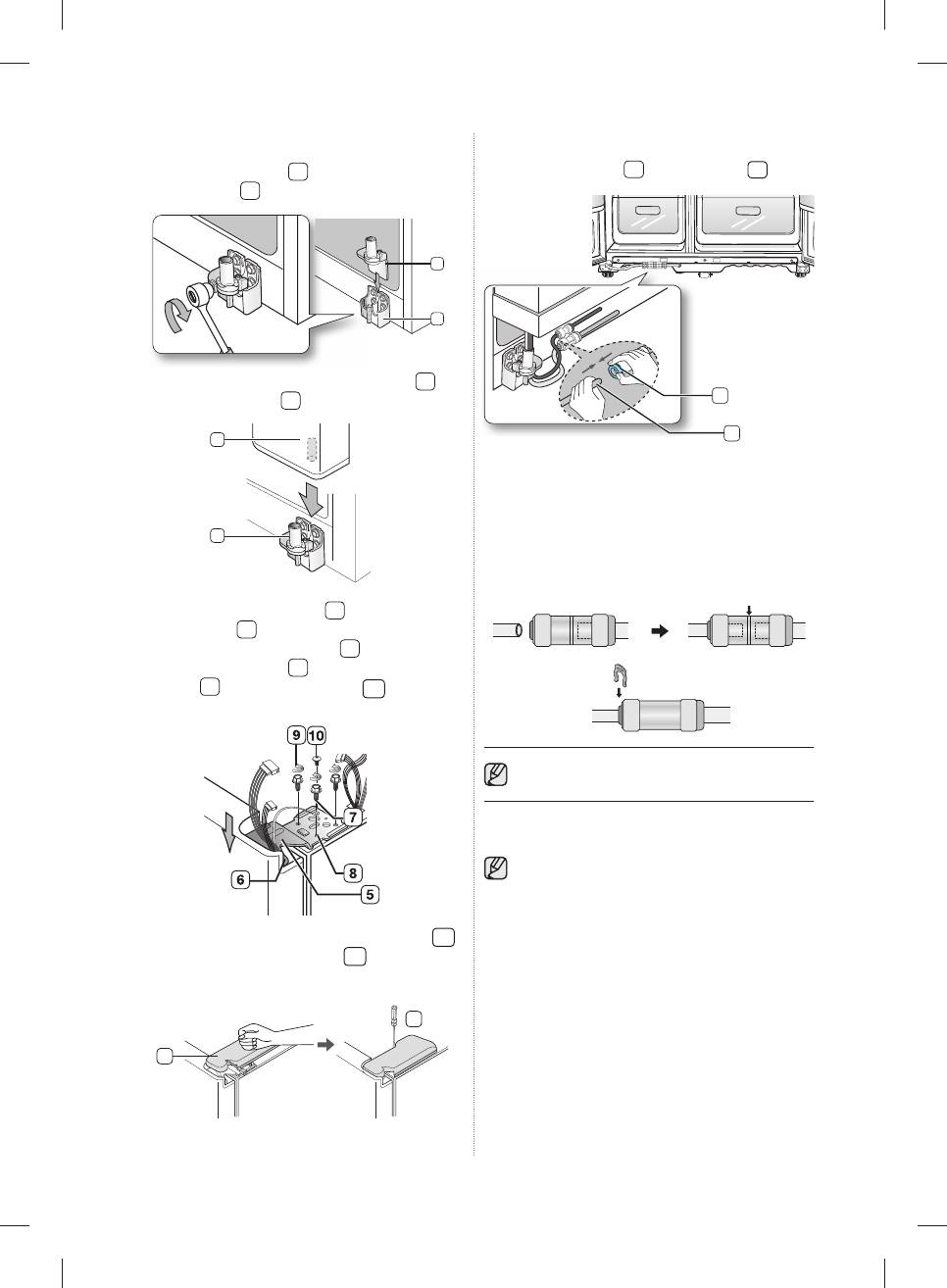 9
10
7
8
6
5