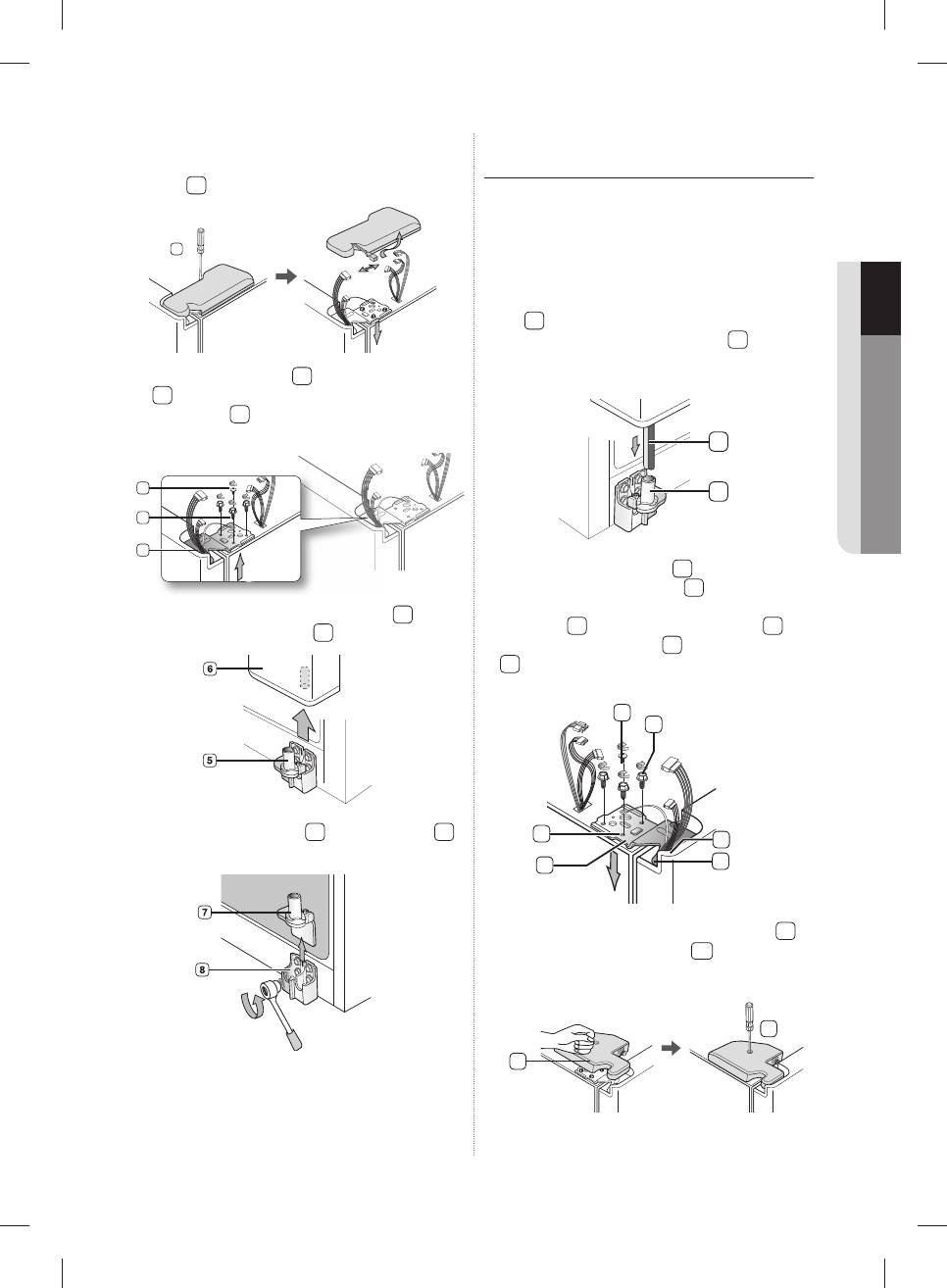 6

5

7

8