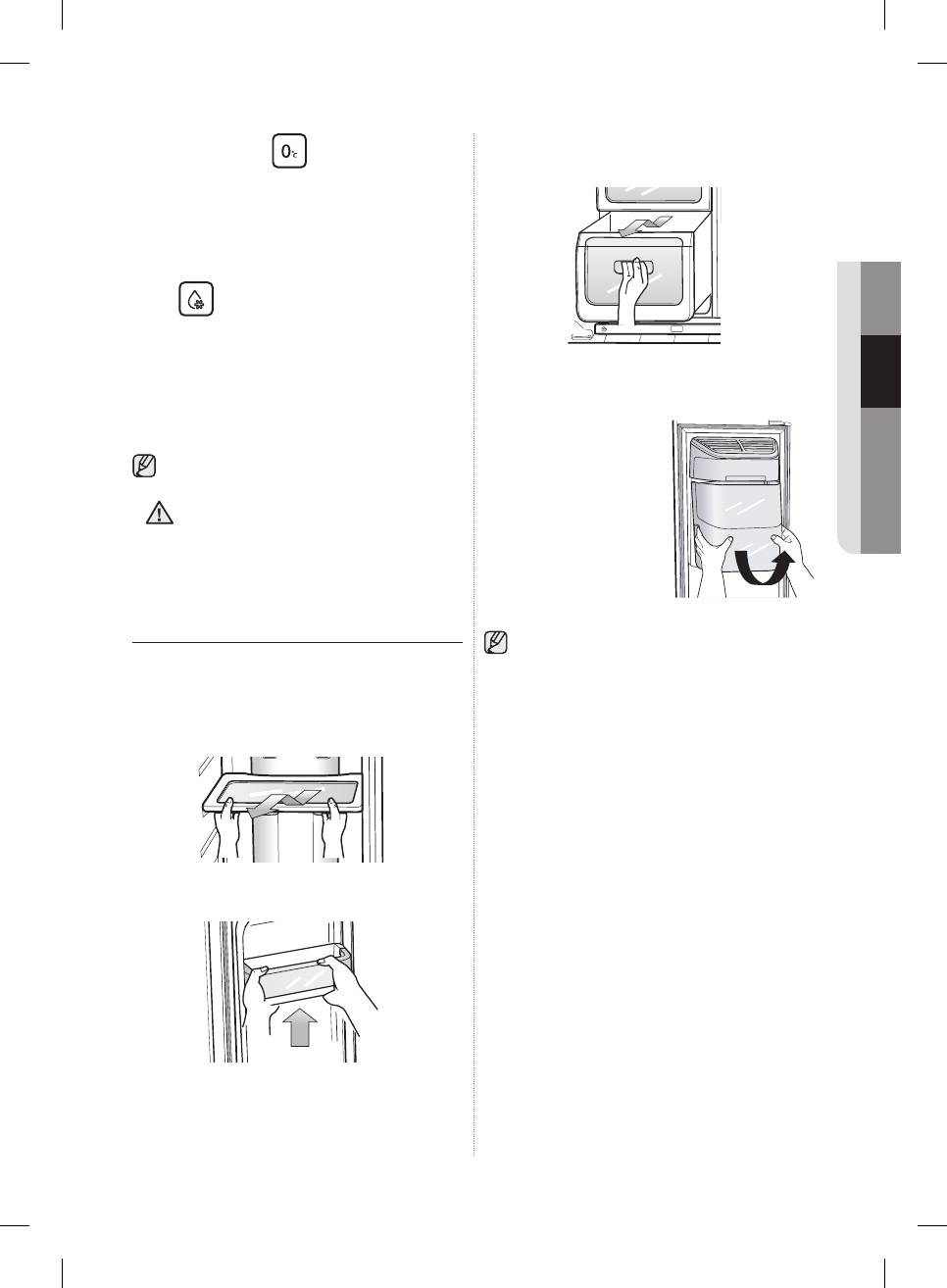 0℃