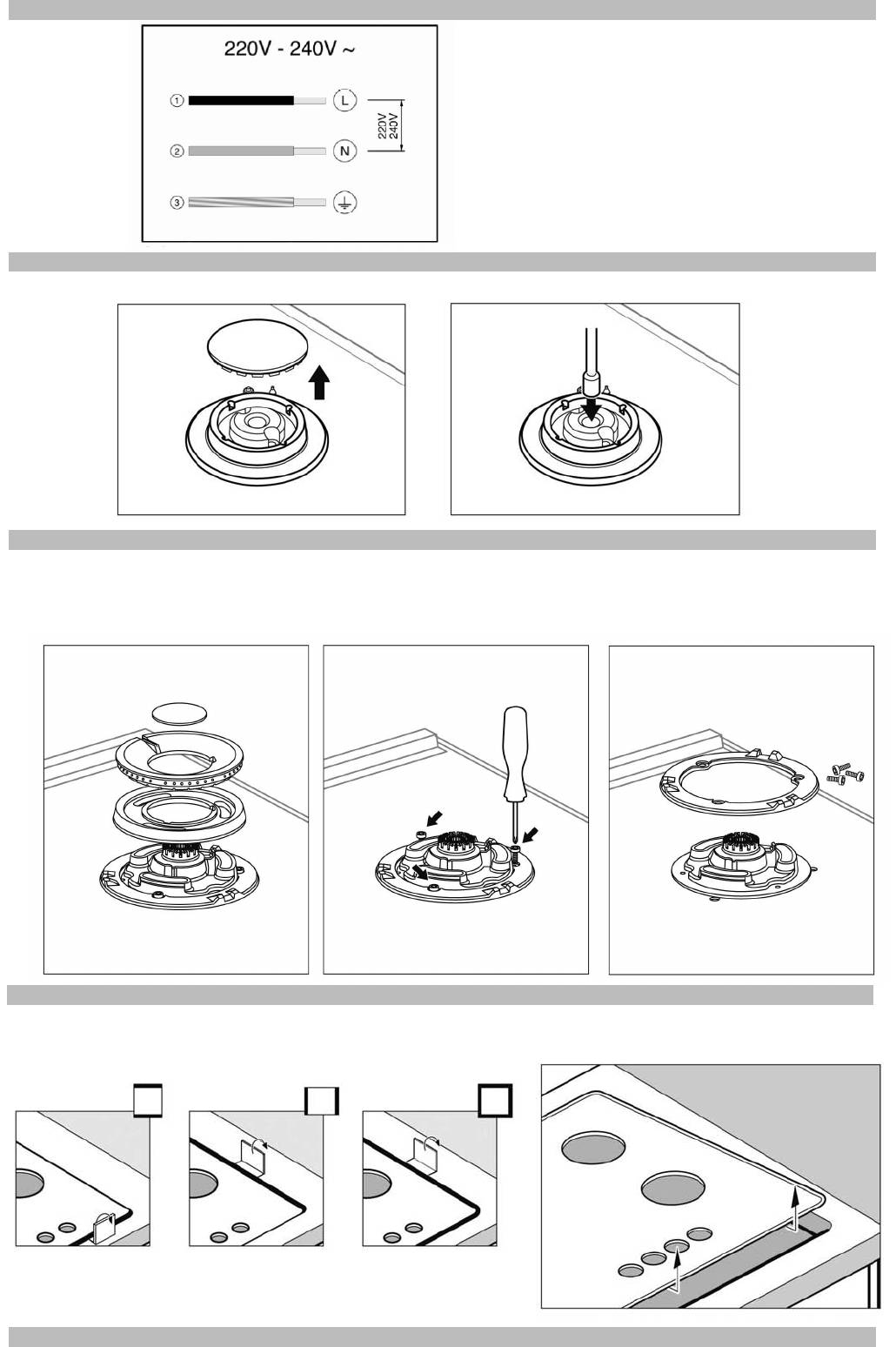 220V - 240V ~

① L

② N

③

220V
240V