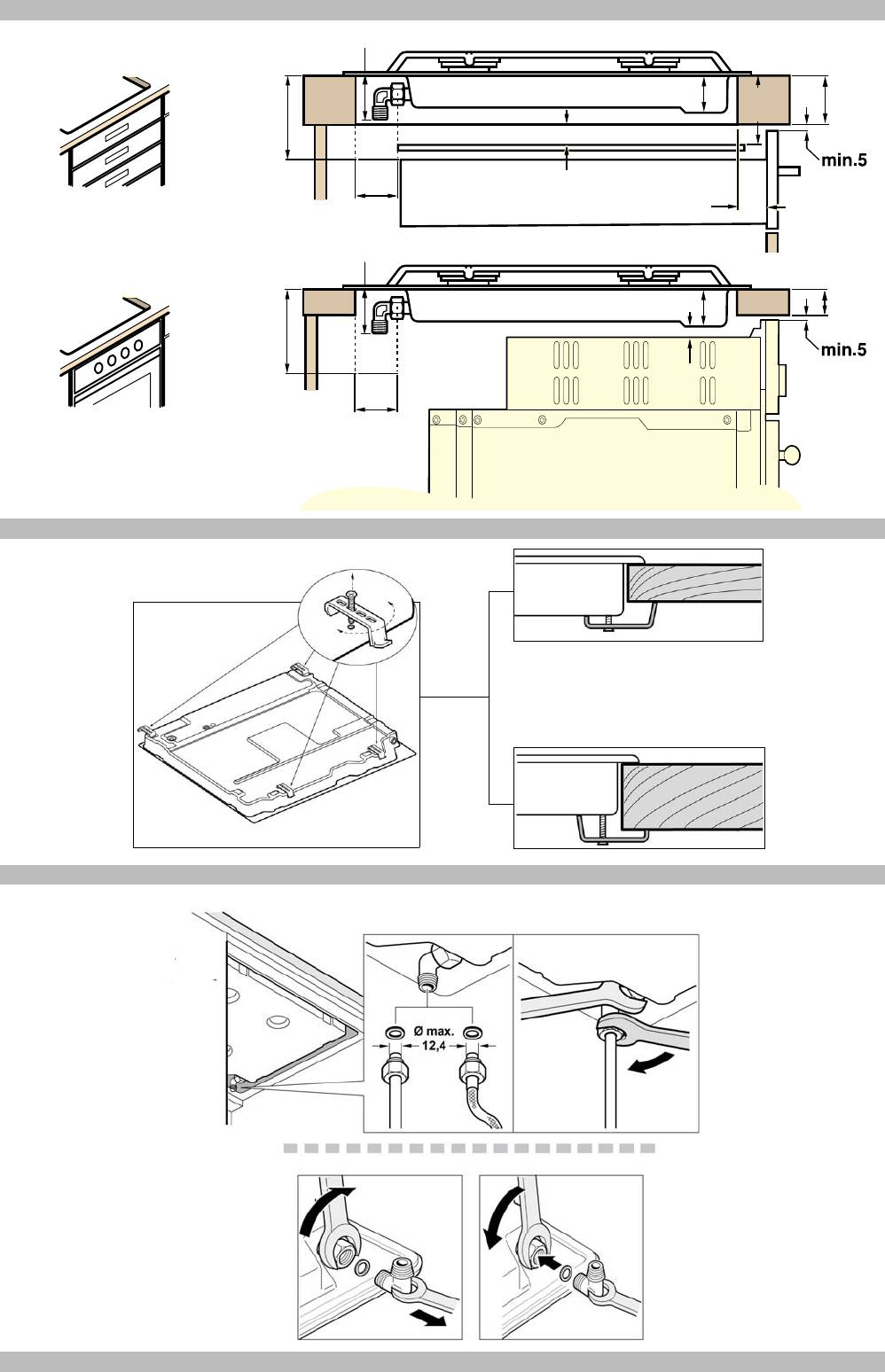 min.5

min.5

Ø max.
12,4