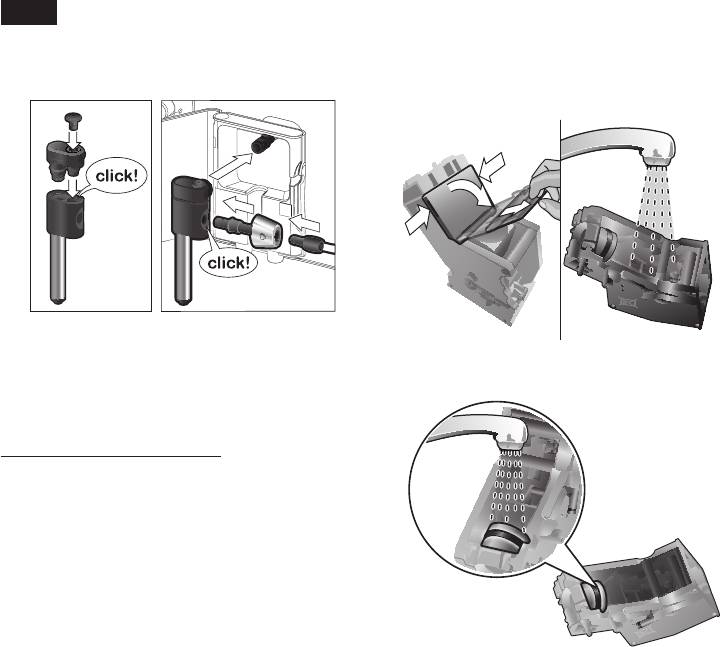 click!

click!