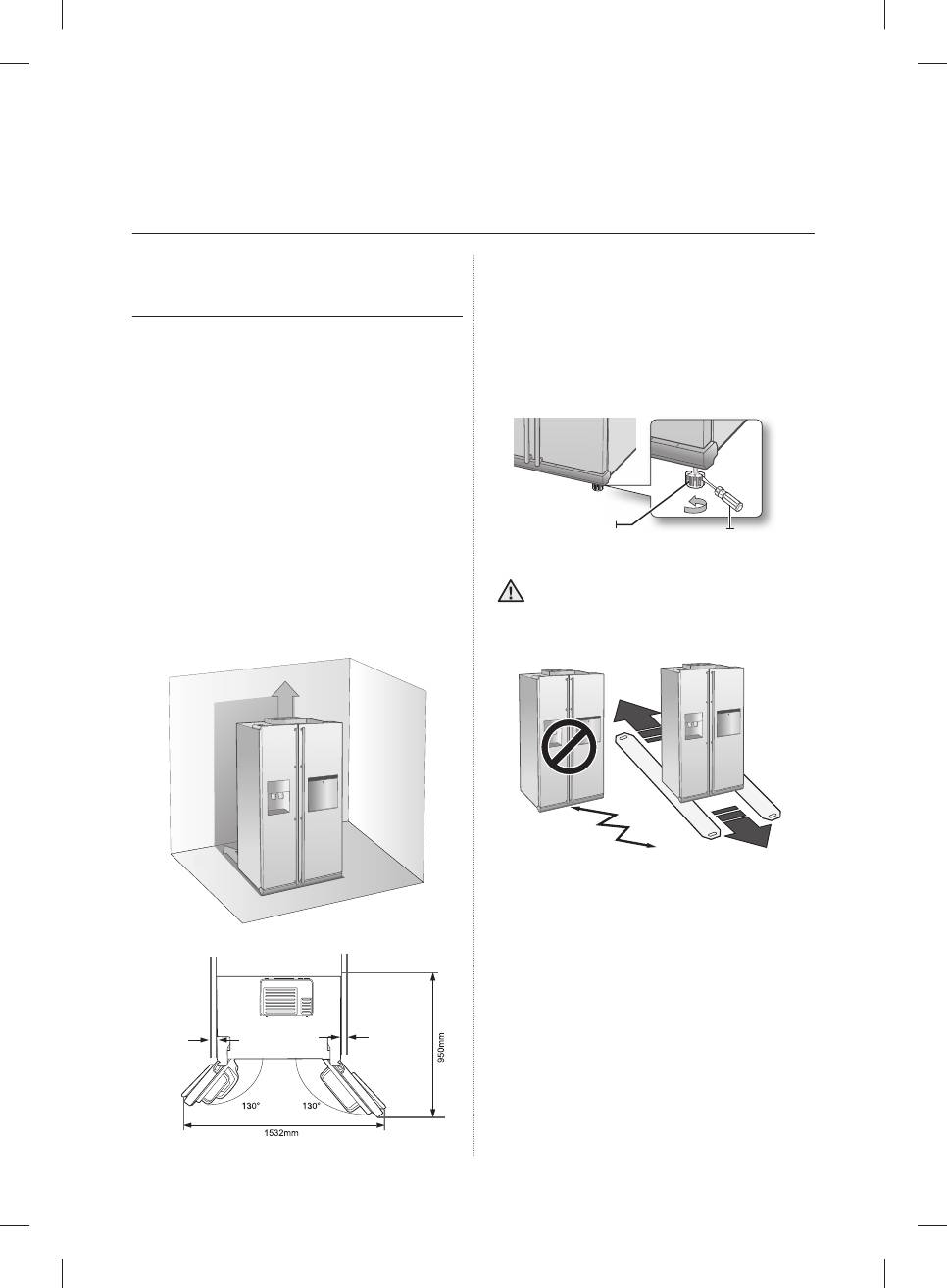 950mm

130°

130°

1532mm