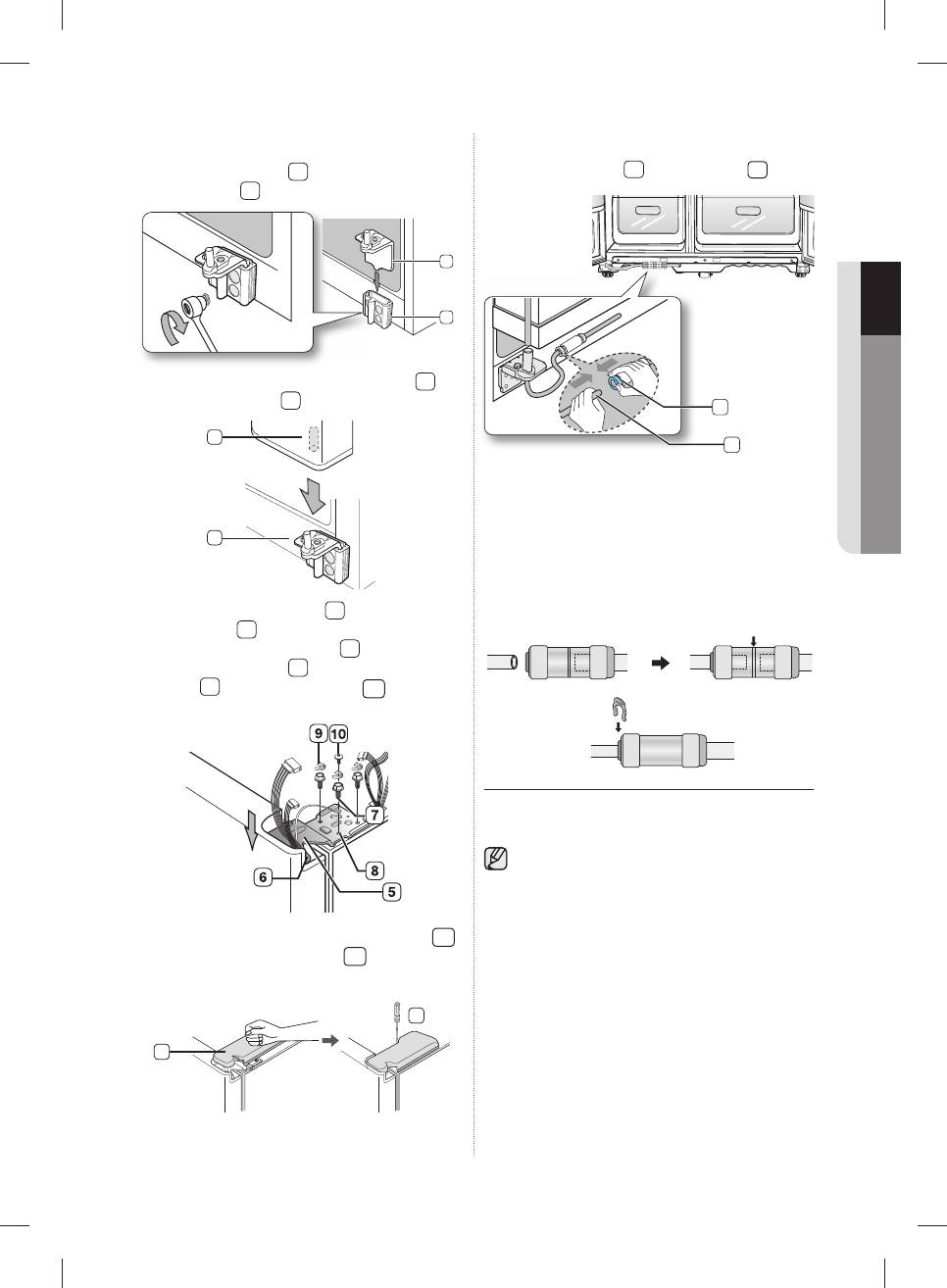 9

10

7

8

6

5