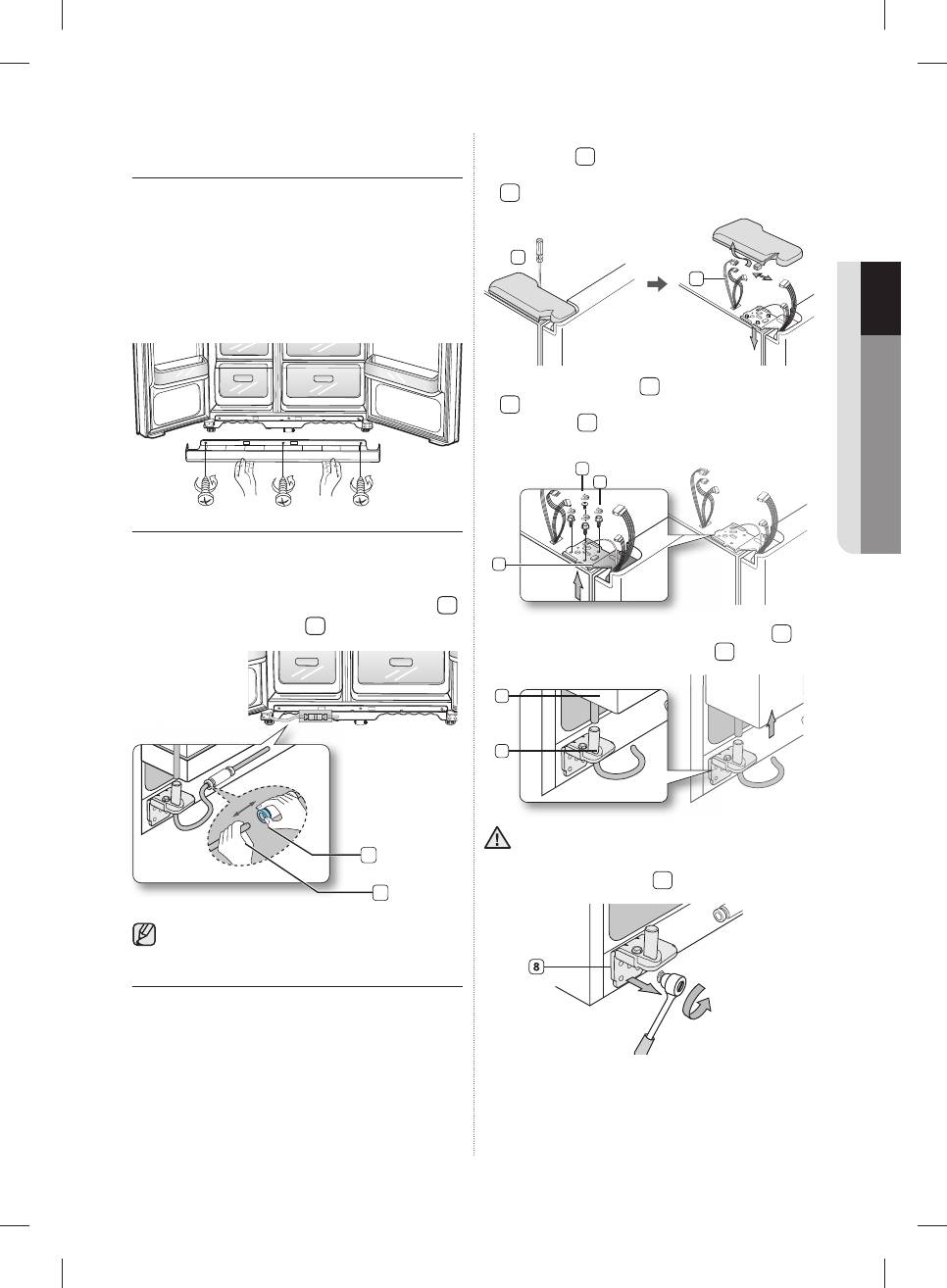 8