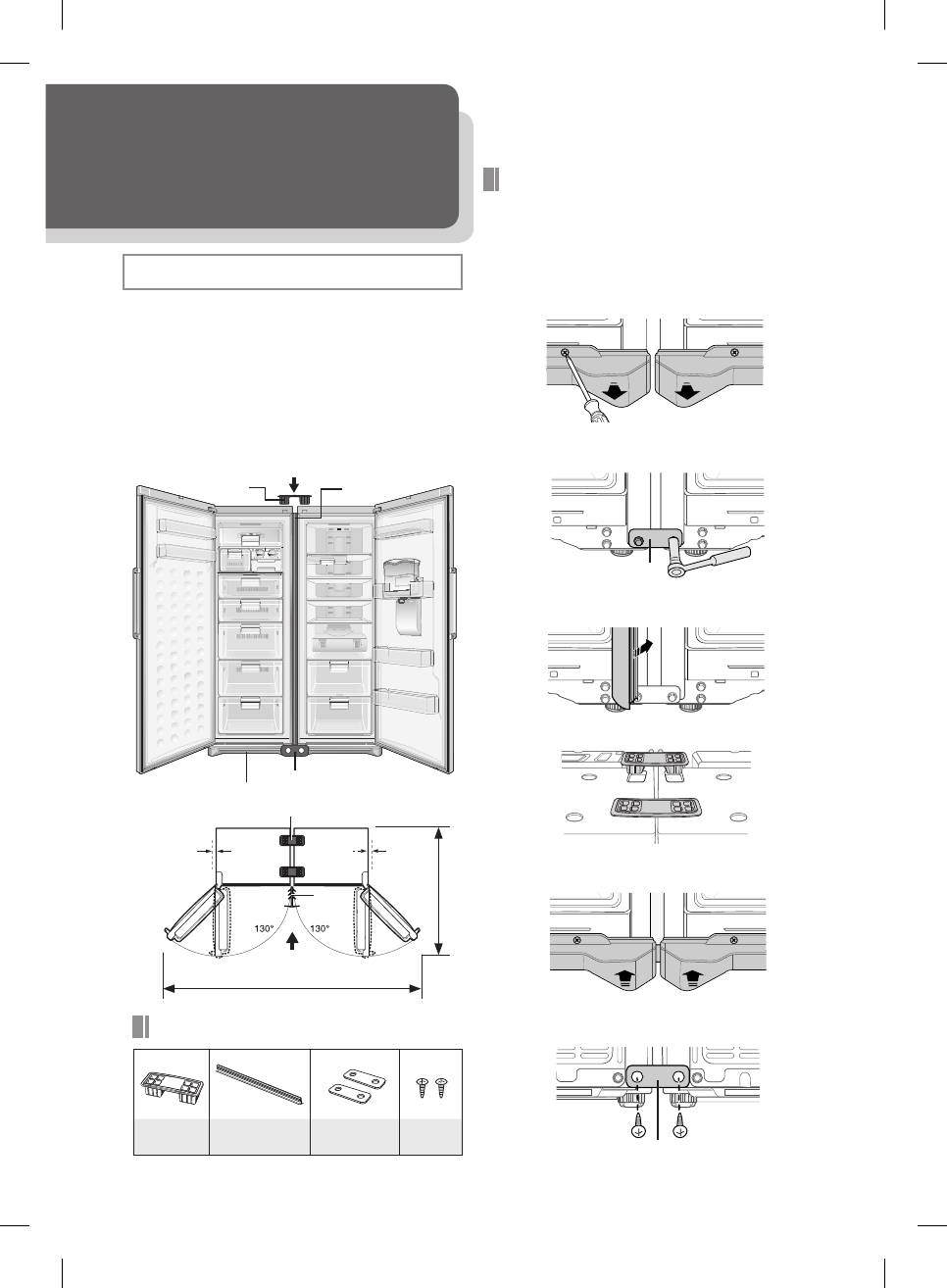 130°

130°