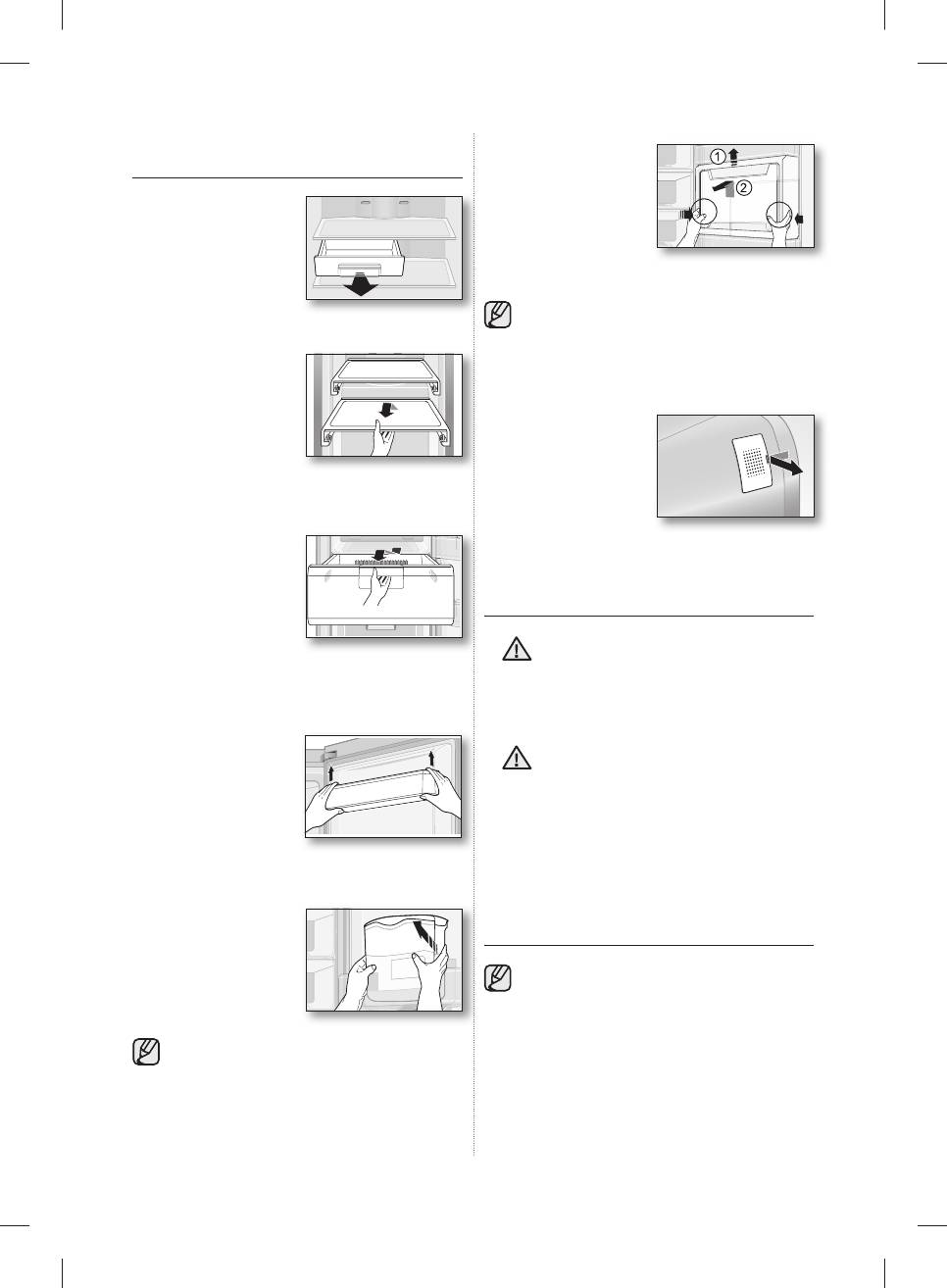 1
2