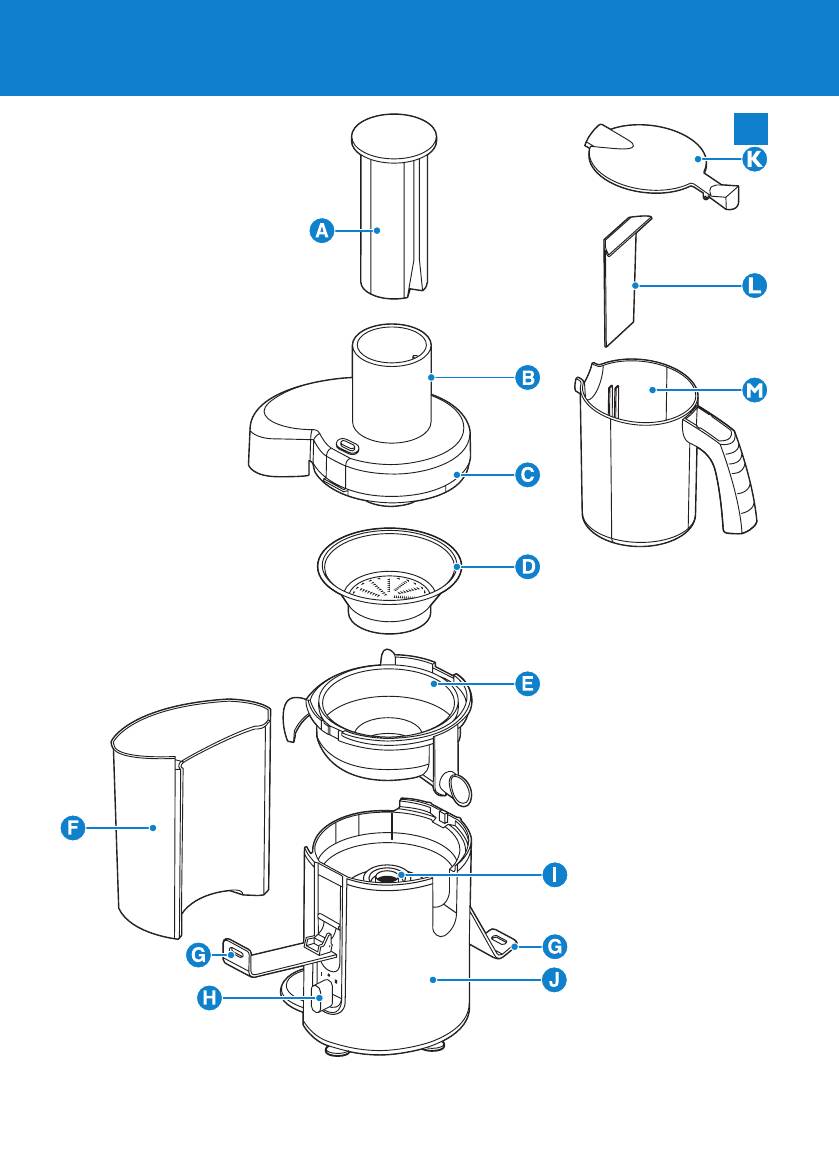 A
B
C
D
E
F
G
H
I
G
J
K
L
M