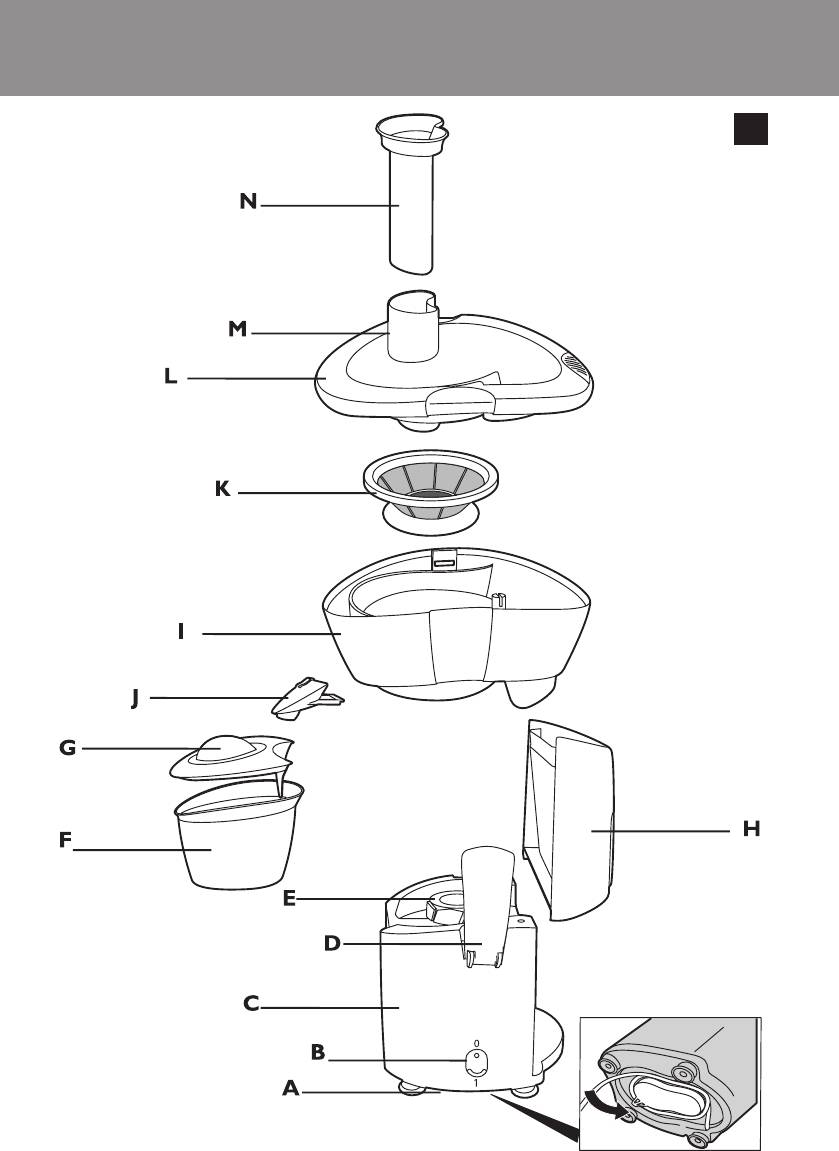 N

M

L

K

I

J

G

F

H

E

D

C

B

0

1

A