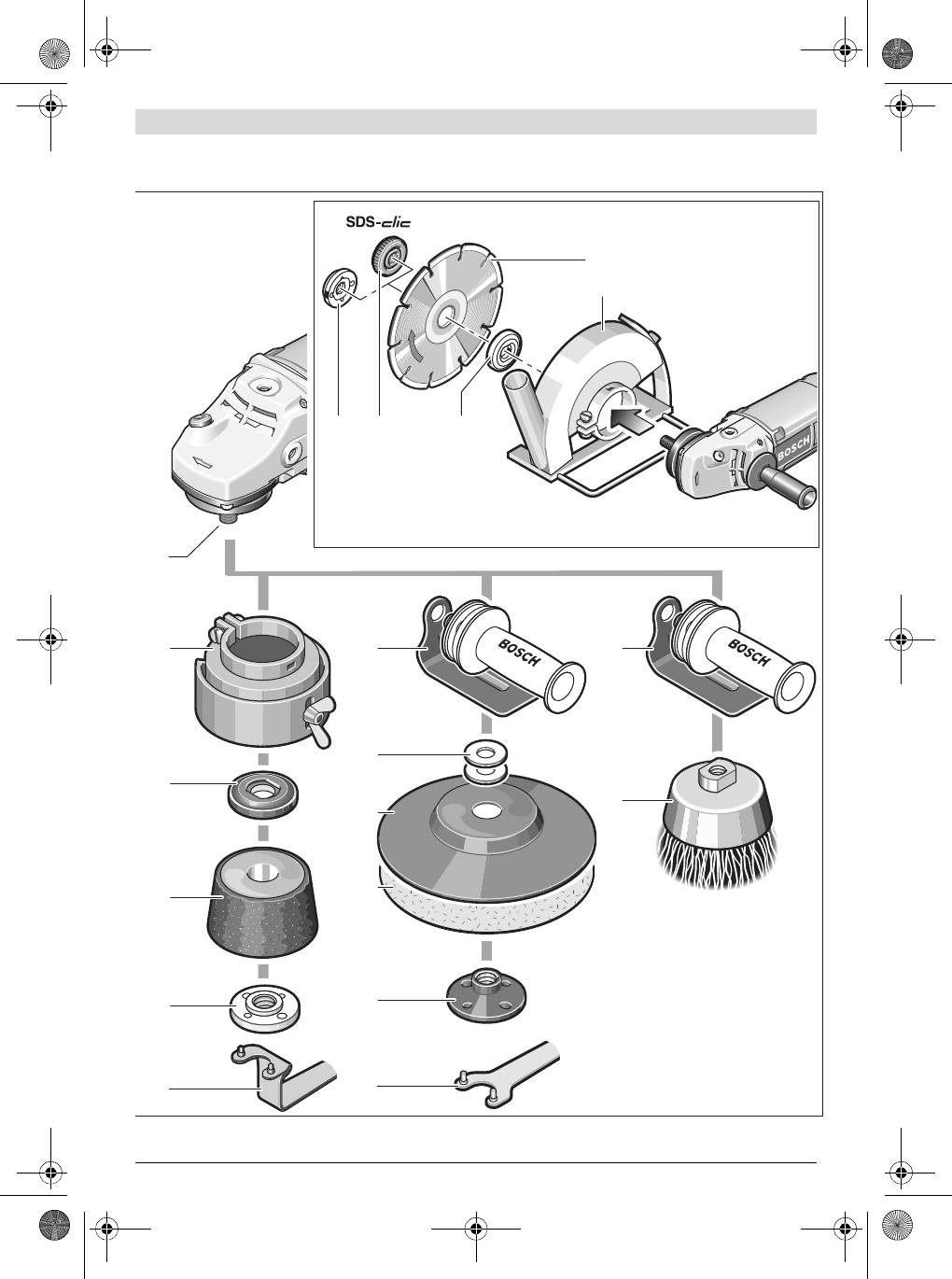 SDS-clic

BOSCH

BOSCH

BOSCH