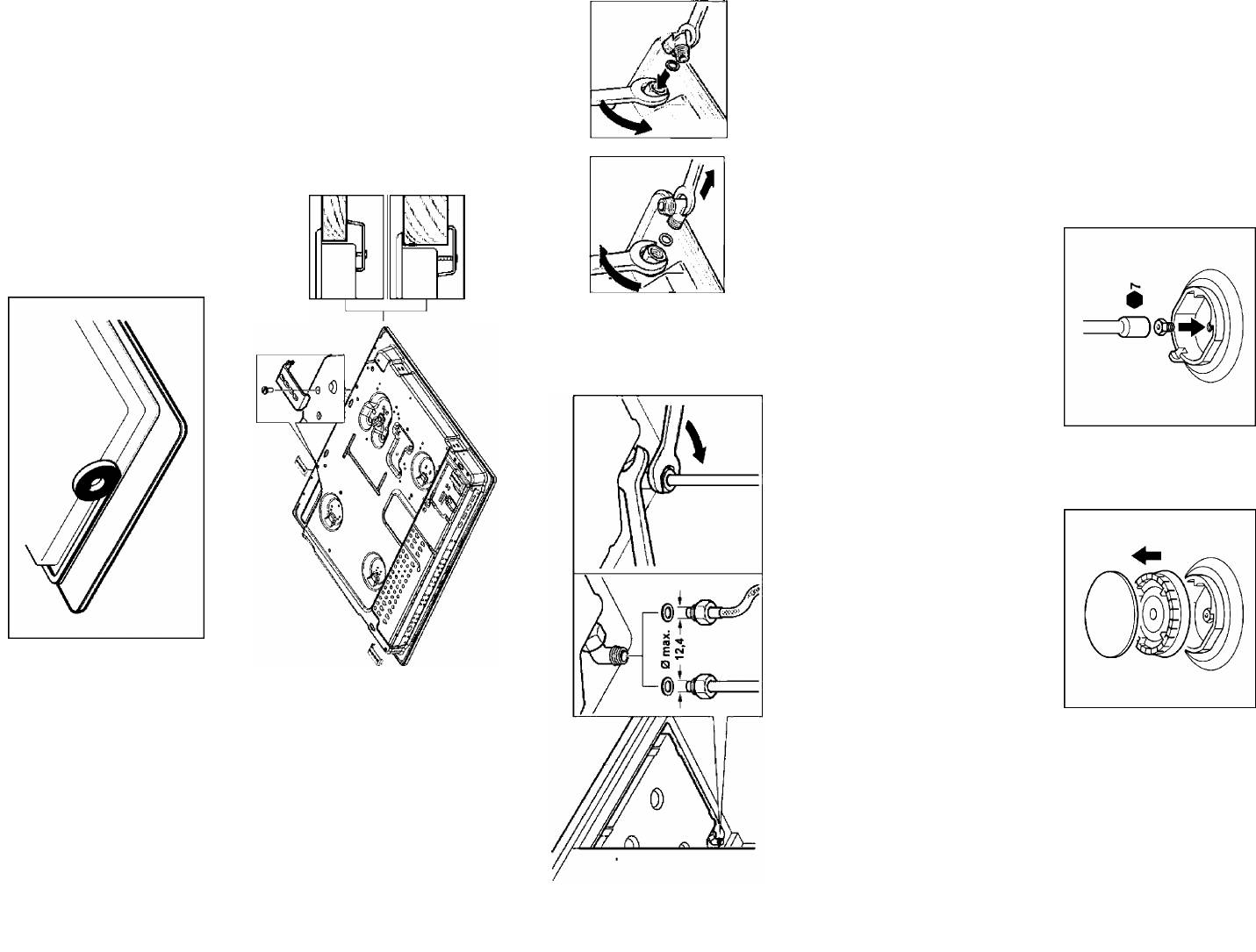 Ø max. 12,4

7