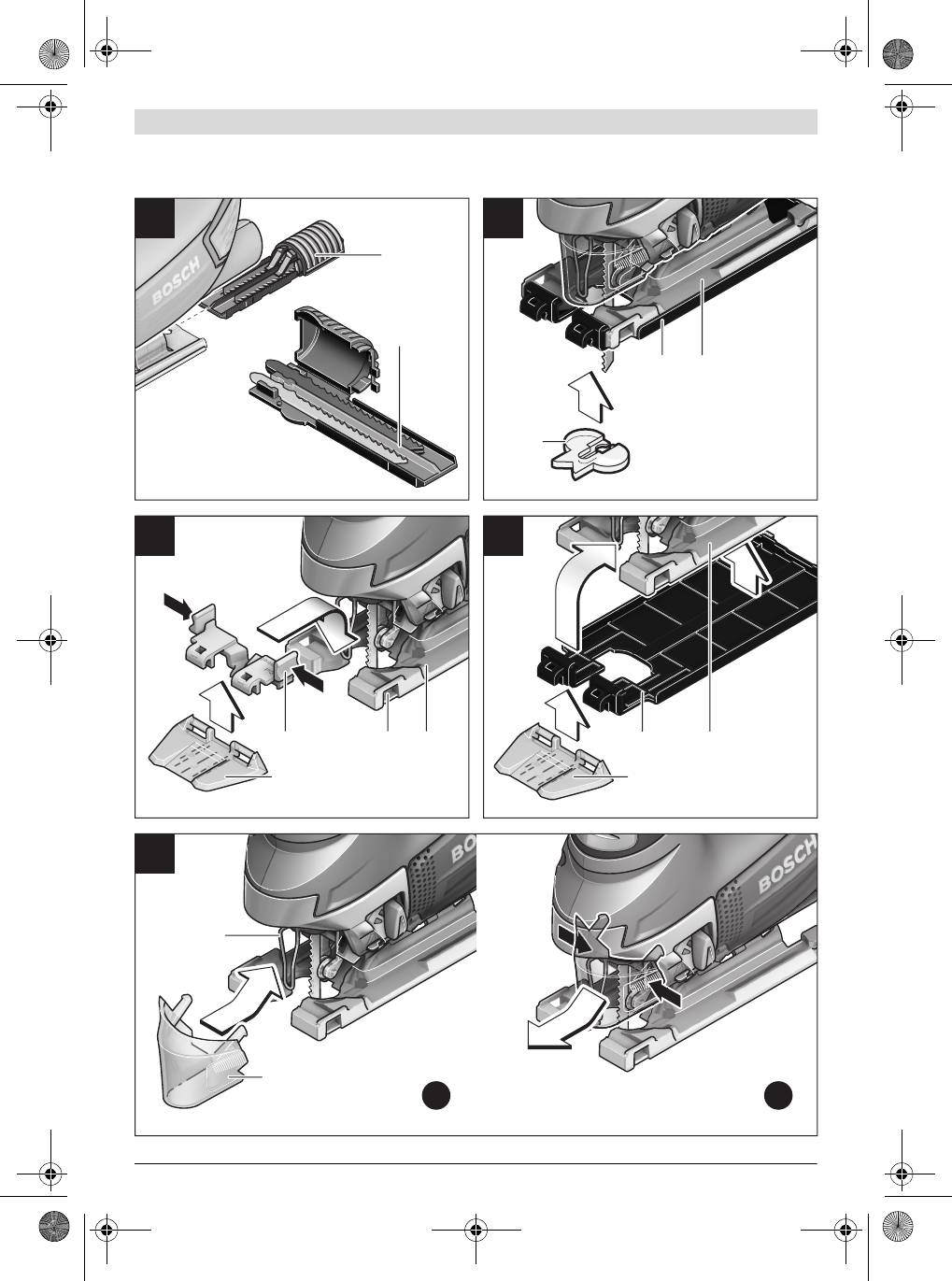 BOSCH

BOSCH

BOSCH