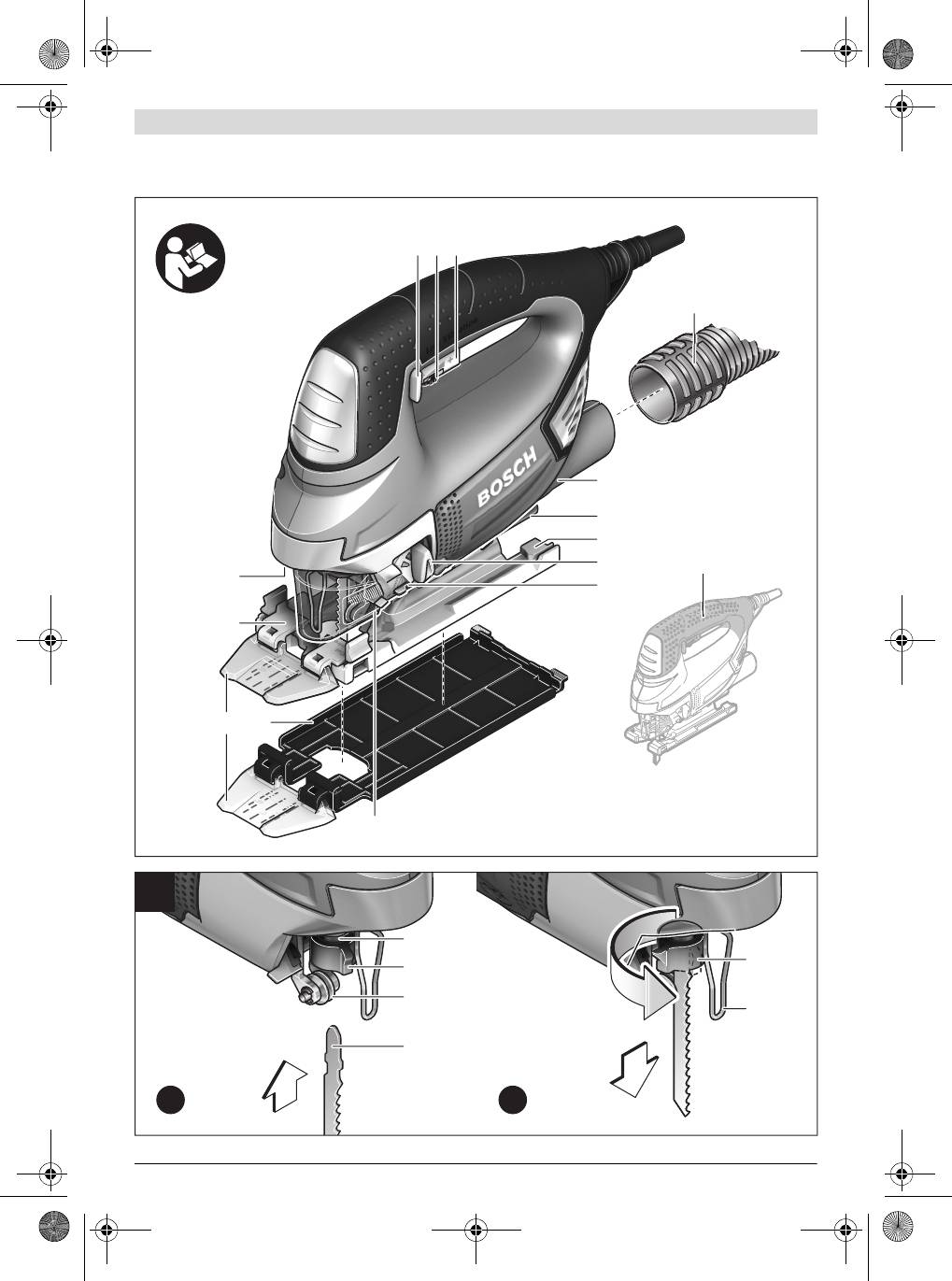 BOSCH