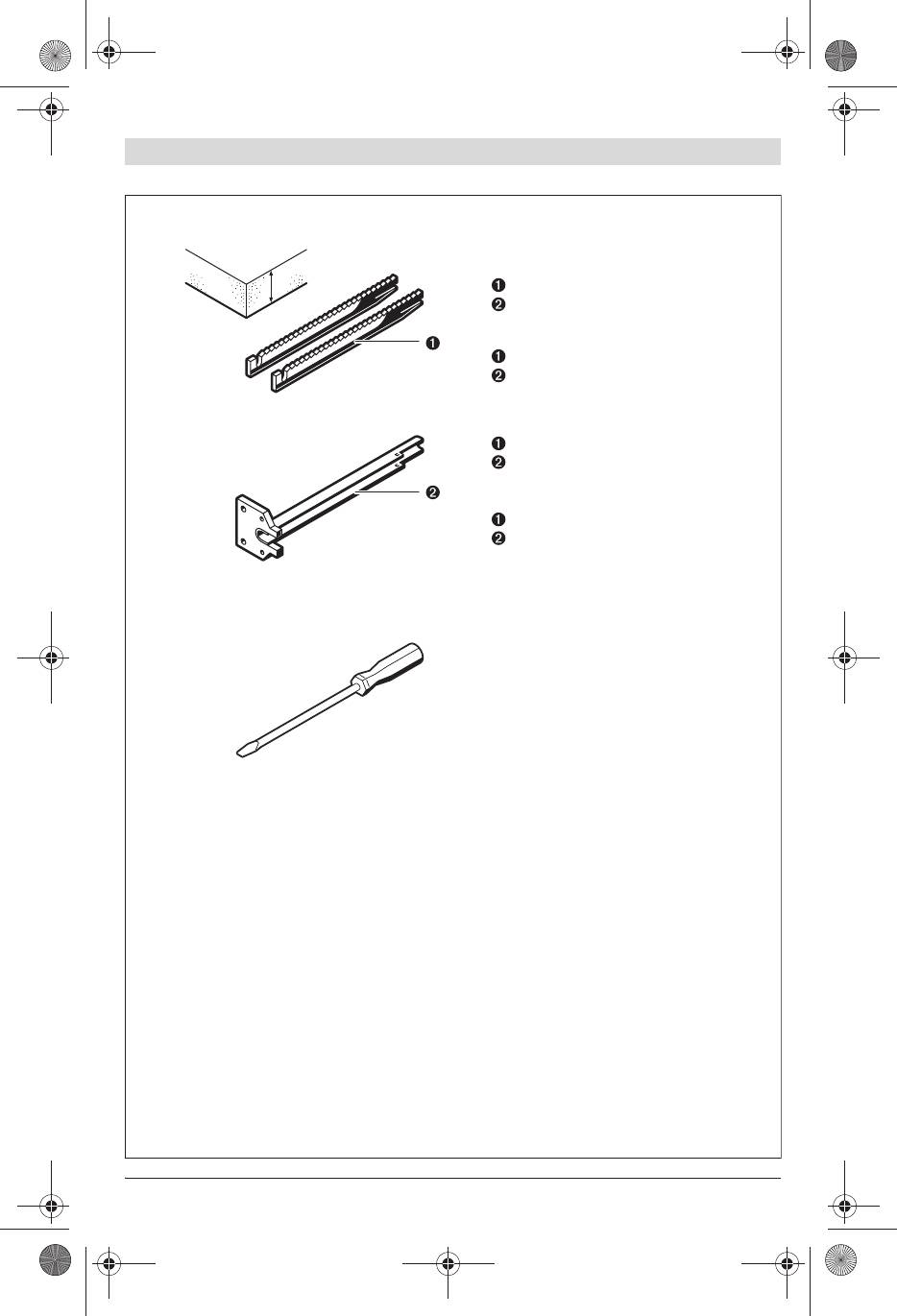 ❶
❷
❶
❷
❶
❷
❶
❷
❶
❷