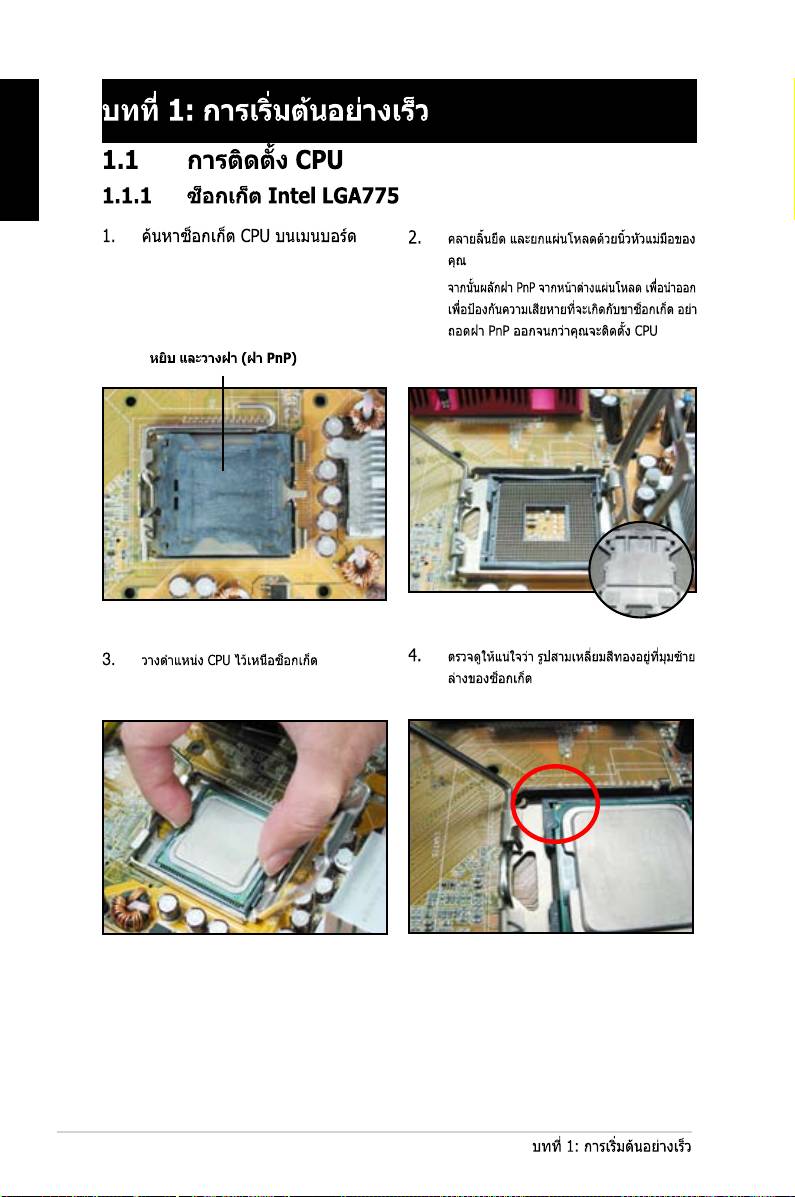 บทที่ 1: การเริ่มต้นอย่างเร็ว

1.1 การติดตั้ง CPU

1.1.1 ซ็อกเก็ต Intel LGA775

1. ค้นหาซ็อกเก็ต CPU บนเมนบอร์ด

หยิบ และวางฝา (ฝา PnP)

2. คลายลิ้นยึด และยกแผ่นโหลดด้วยนิ้วหัวแม่มือของคุณ

จากนั้นผลักฝา PnP จากหน้าต่างแผ่นโหลด เพื่อนำออก เพื่อป้องกันความเสียหายที่จะเกิดกับขาซ็อกเก็ต อย่าถอดฝา PnP ออกจนกว่าคุณจะติดตั้ง CPU

3. วางตำแหน่ง CPU ไว้เหนือซ็อกเก็ต

4. ตรวจดูให้แน่ใจว่า รูปสามเหลี่ยมสีทองอยู่ที่มุมซ้ายล่างของซ็อกเก็ต

บทที่ 1: การเริ่มต้นอย่างเร็ว